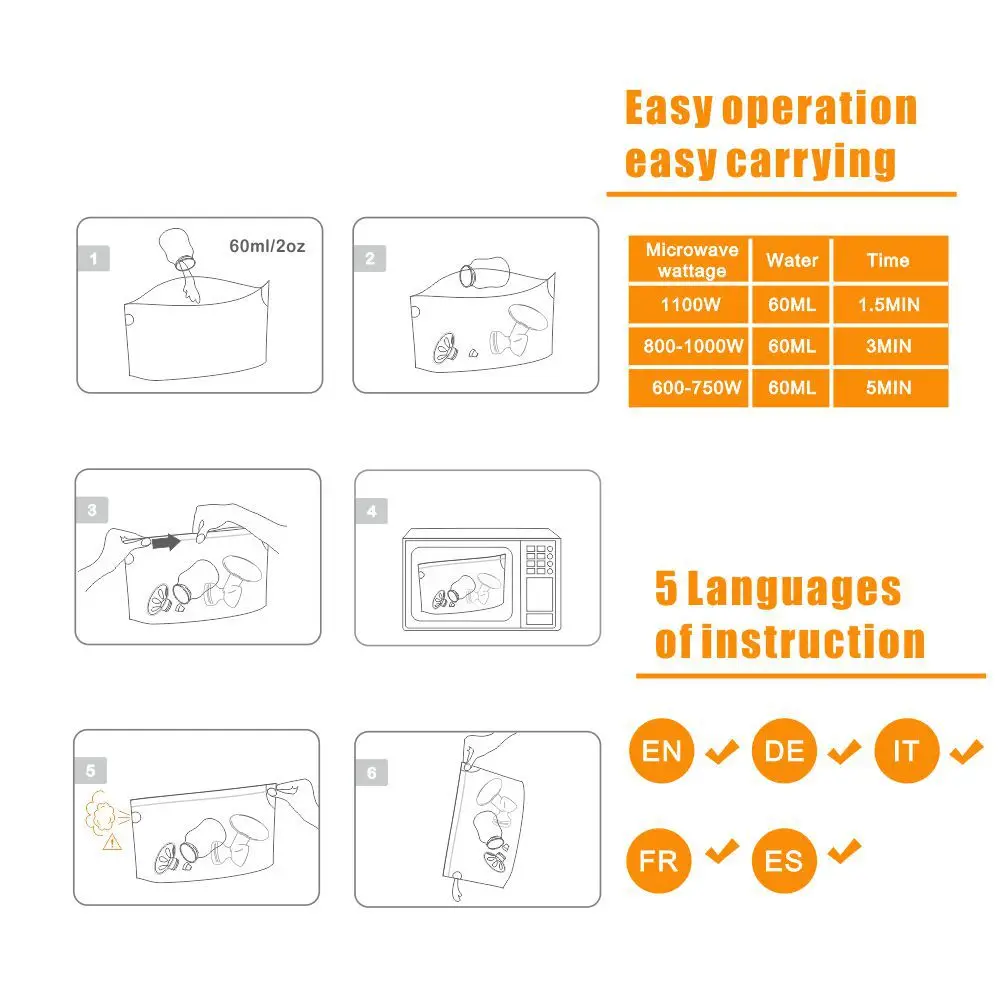 Easy operation easy carrying

1
60ml/2oz

2

| Microwave wattage | Water | Time |
|---|---|---|
| 1100W | 60ML | 1.5MIN |
| 800-1000W | 60ML | 3MIN |
| 600-750W | 60ML | 5MIN |

3

4

5 Languages of instruction

5

6

EN DE IT FR ES