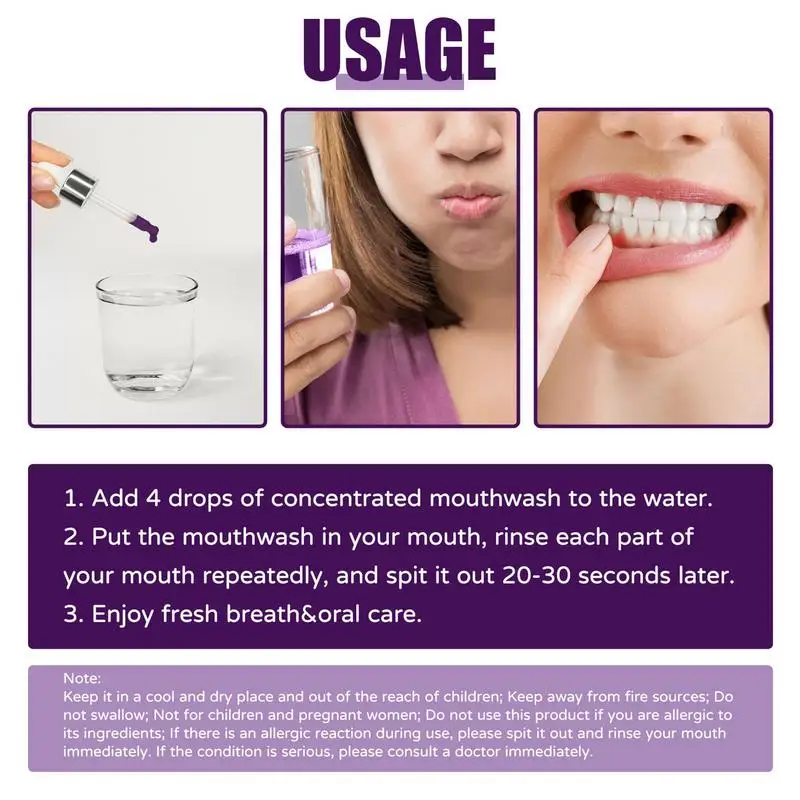 USAGE

1. Add 4 drops of concentrated mouthwash to the water.
2. Put the mouthwash in your mouth, rinse each part of your mouth repeatedly, and spit it out 20-30 seconds later.
3. Enjoy fresh breath&oral care.

Note:
Keep it in a cool and dry place and out of the reach of children; Keep away from fire sources; Do not swallow; Not for children and pregnant women; Do not use this product if you are allergic to its ingredients; If there is an allergic reaction during use, please spit it out and rinse your mouth immediately. If the condition is serious, please consult a doctor immediately.