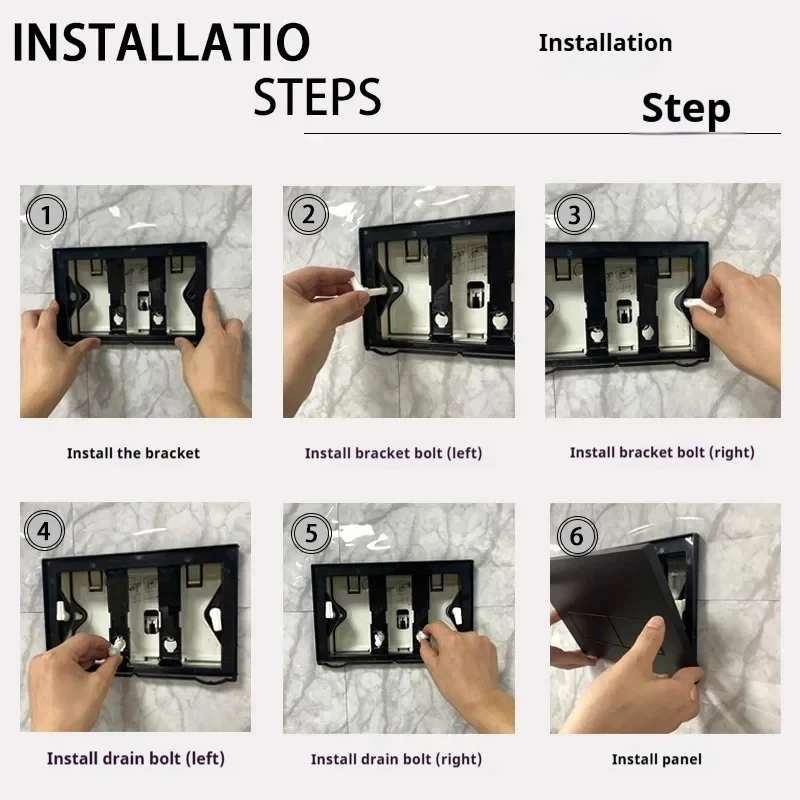 INSTALLATIO STEPS

Installation Step

1
Install the bracket

2
Install bracket bolt (left)

3
Install bracket bolt (right)

4
Install drain bolt (left)

5
Install drain bolt (right)

6
Install panel