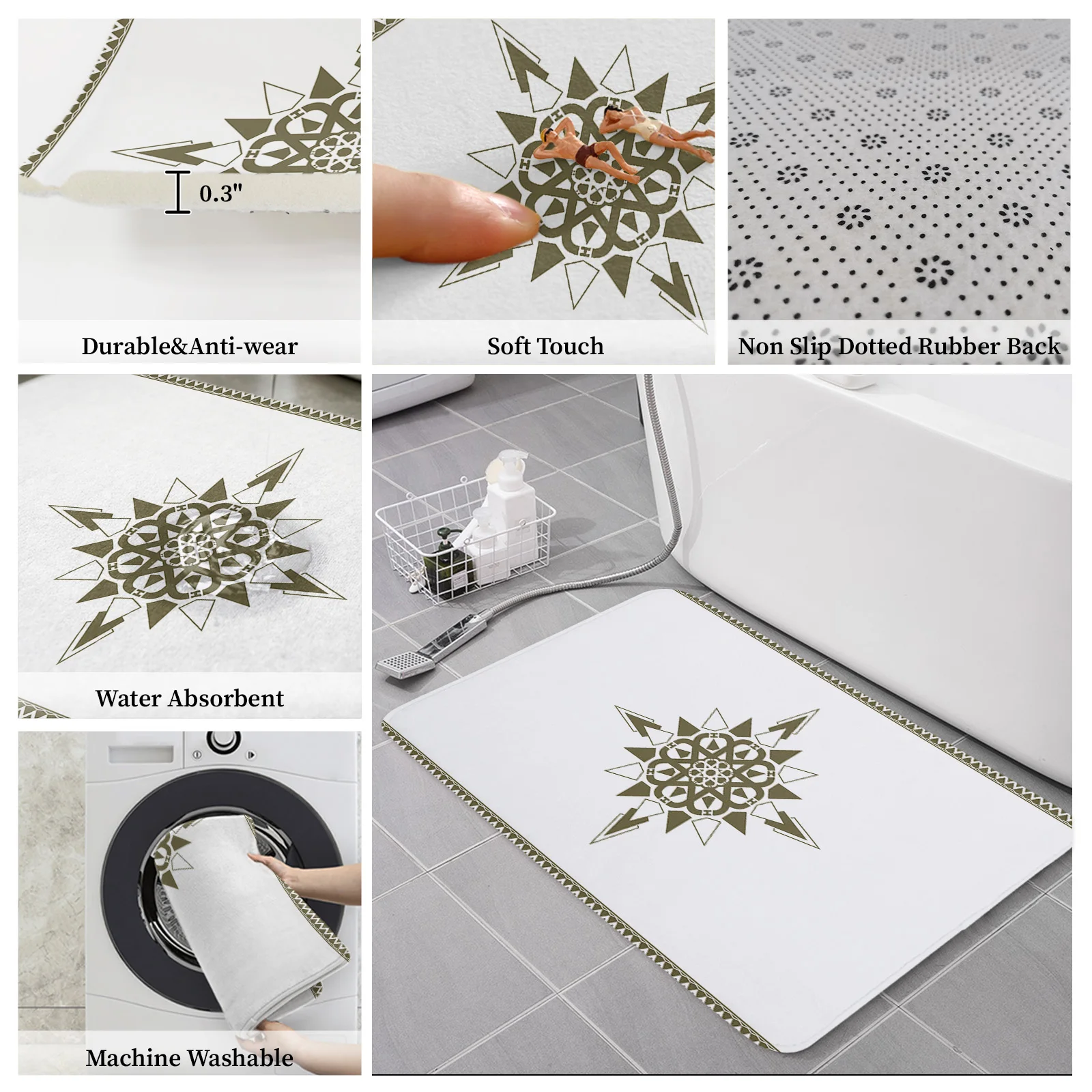 0.3"

Durable&Anti-wear

Soft Touch

Non Slip Dotted Rubber Back

Water Absorbent

Machine Washable