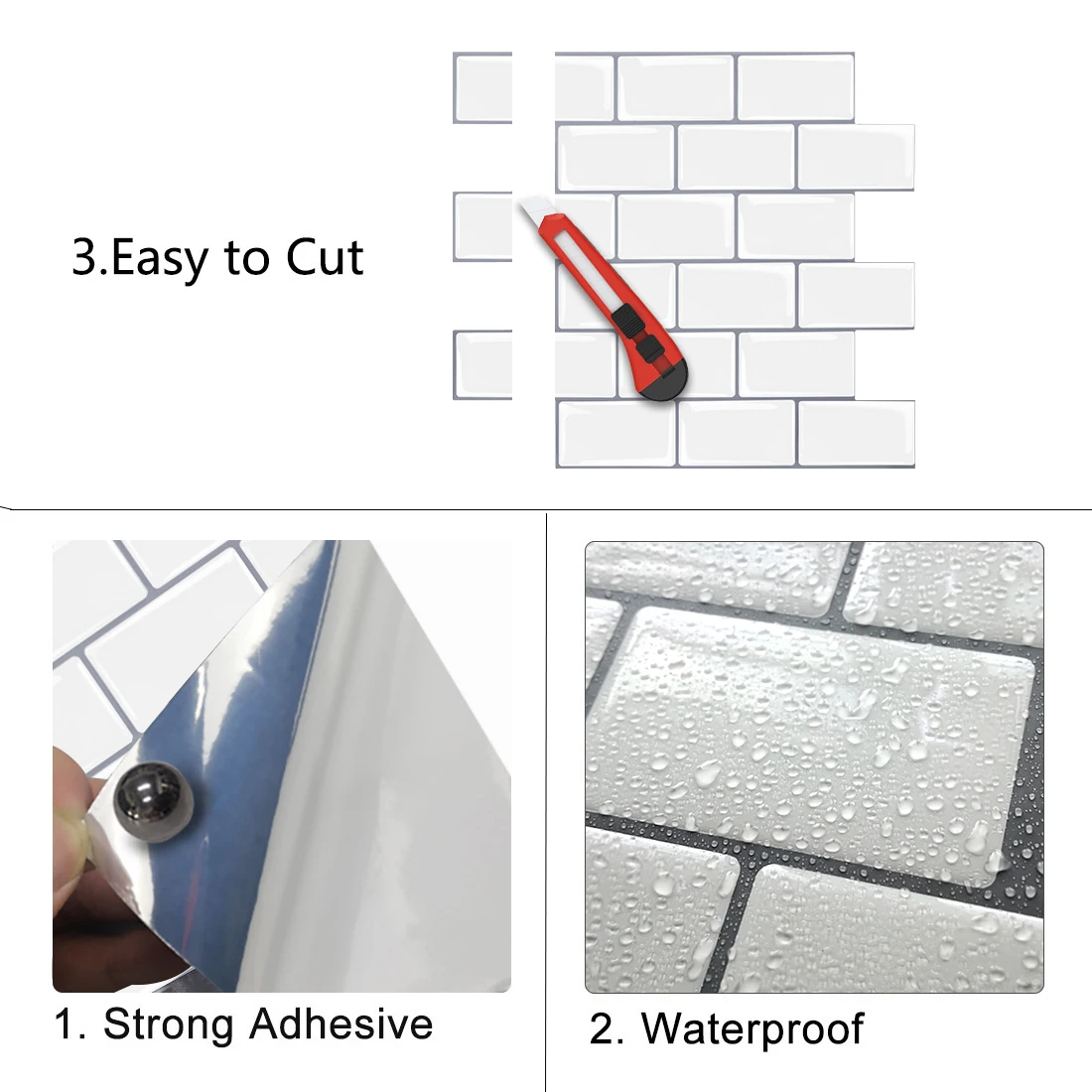 3.Easy to Cut

1. Strong Adhesive

2. Waterproof