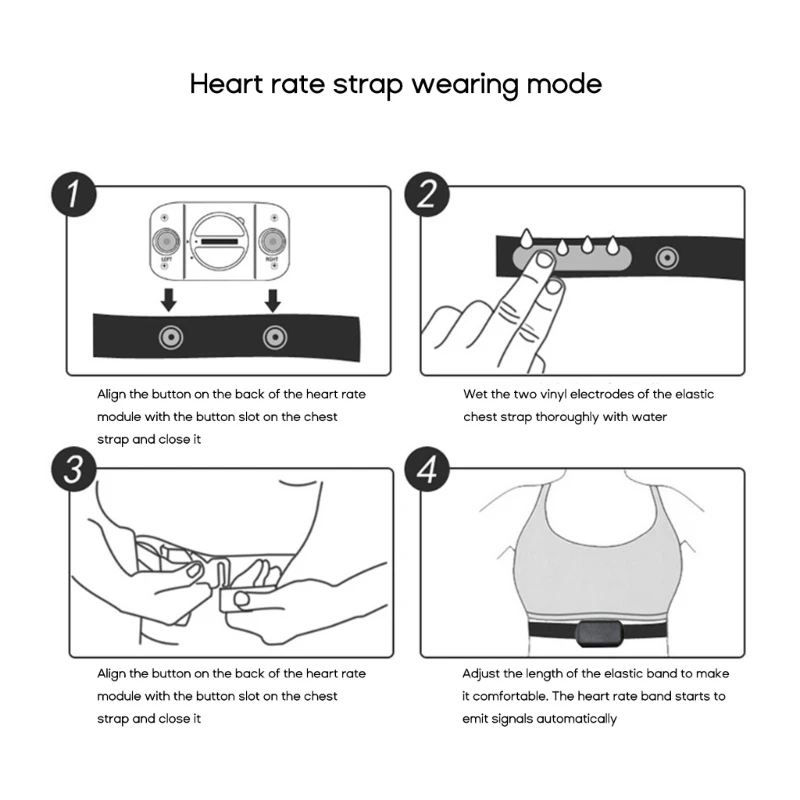 Heart rate strap wearing mode

1

LEFT

RIGHT

Align the button on the back of the heart rate module with the button slot on the chest strap and close it

2

Wet the two vinyl electrodes of the elastic chest strap thoroughly with water

3

Align the button on the back of the heart rate module with the button slot on the chest strap and close it

4

Adjust the length of the elastic band to make it comfortable. The heart rate band starts to emit signals automatically