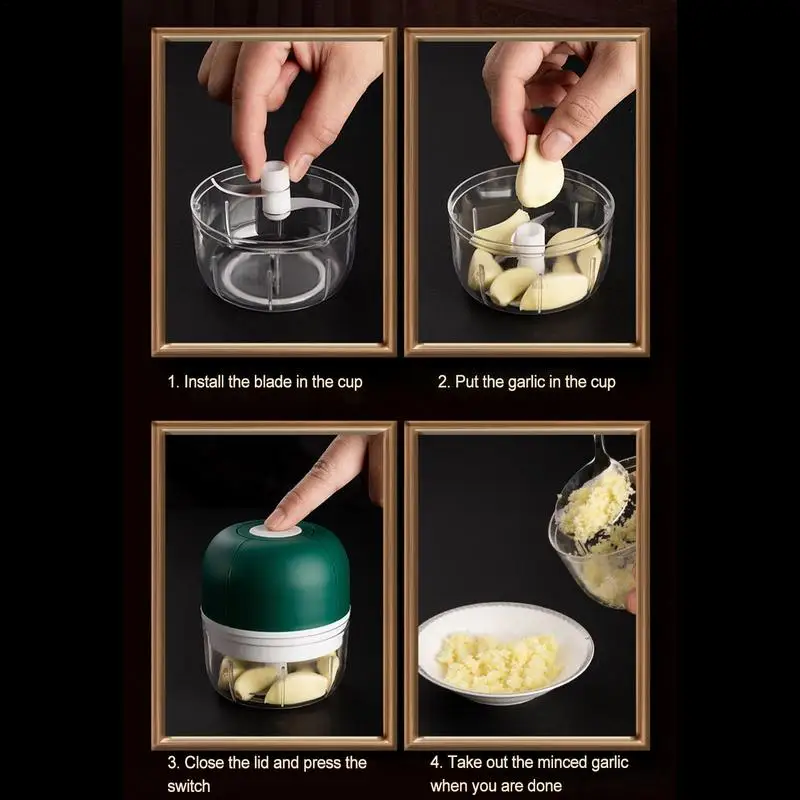 1. Install the blade in the cup

2. Put the garlic in the cup

3. Close the lid and press the switch

4. Take out the minced garlic when you are done