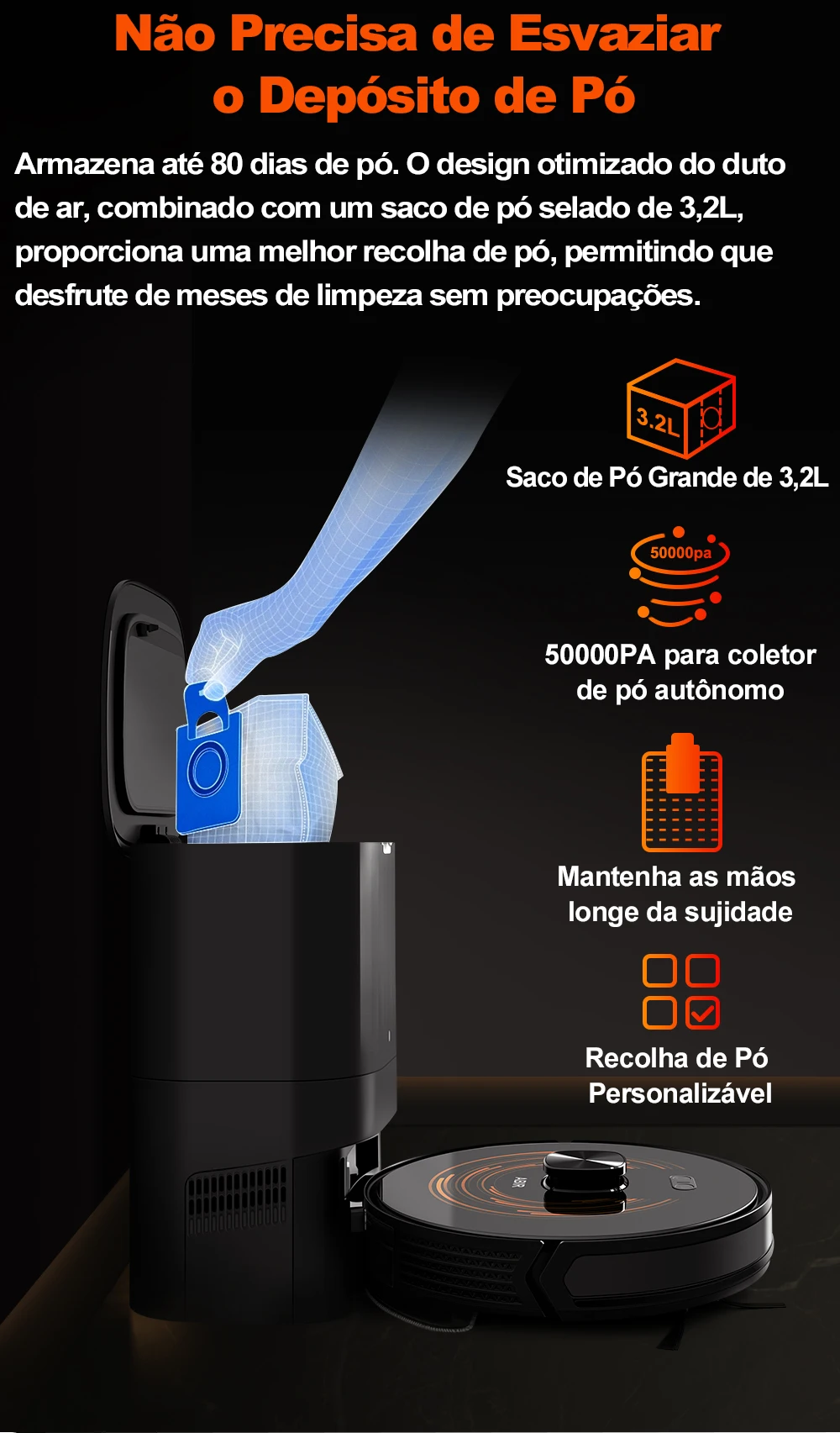 Não Precisa de Esvaziar o Depósito de Pó

Armazena até 80 dias de pó. O design otimizado do duto de ar, combinado com um saco de pó selado de 3,2L, proporciona uma melhor recolha de pó, permitindo que desfrute de meses de limpeza sem preocupações.

3.2L

Saco de Pó Grande de 3,2L

50000pa

50000PA para coletor de pó autônomo

Mantenha as mãos longe da sujidade

Recolha de Pó Personalizável