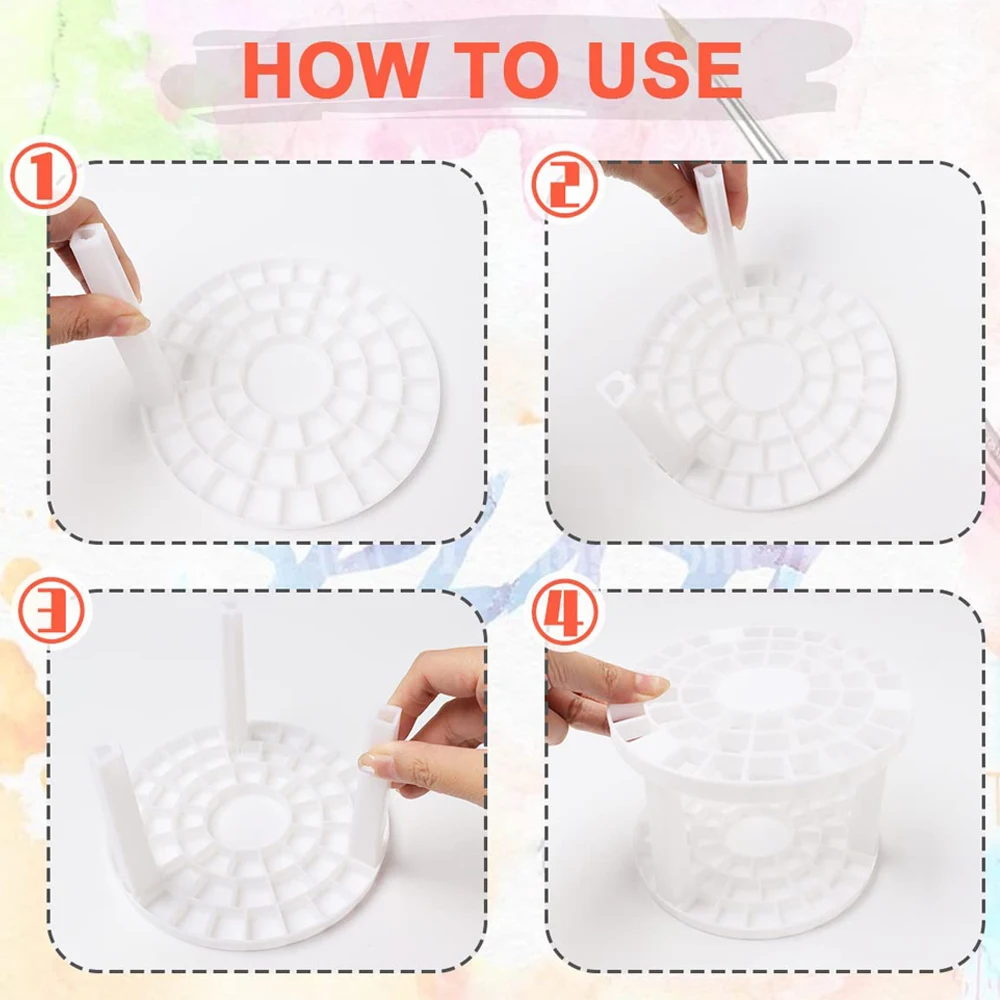 HOW TO USE

①

②

③

④