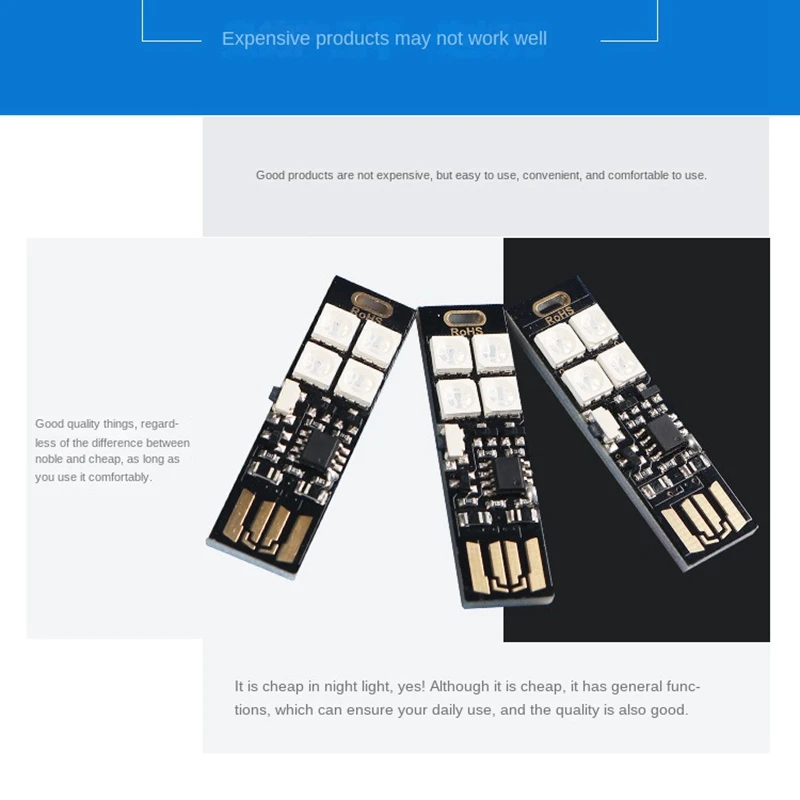 Expensive products may not work well

Good products are not expensive, but easy to use, convenient, and comfortable to use.

Good quality things, regardless of the difference between noble and cheap, as long as you use it comfortably.

RoHS

RoHS

RoHS

It is cheap in night light, yes! Although it is cheap, it has general functions, which can ensure your daily use, and the quality is also good.