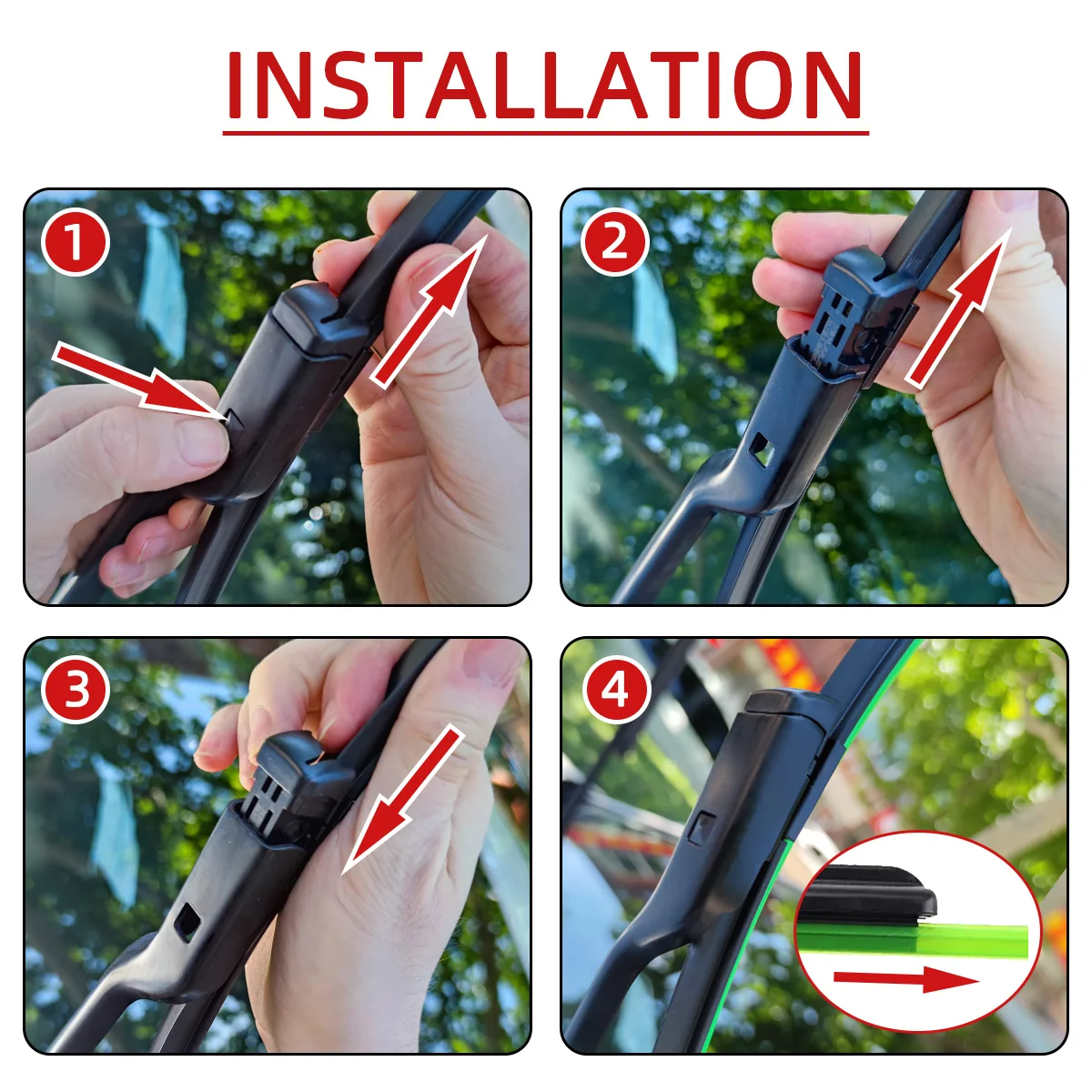 INSTALLATION

1

2

3

4