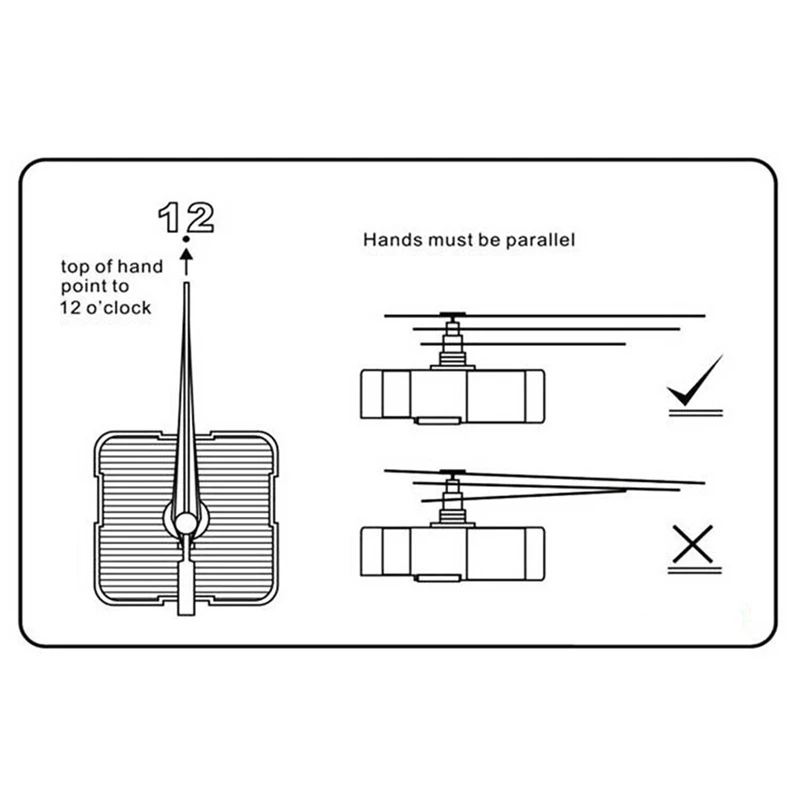 12

top of hand
point to
12 o'clock

Hands must be parallel