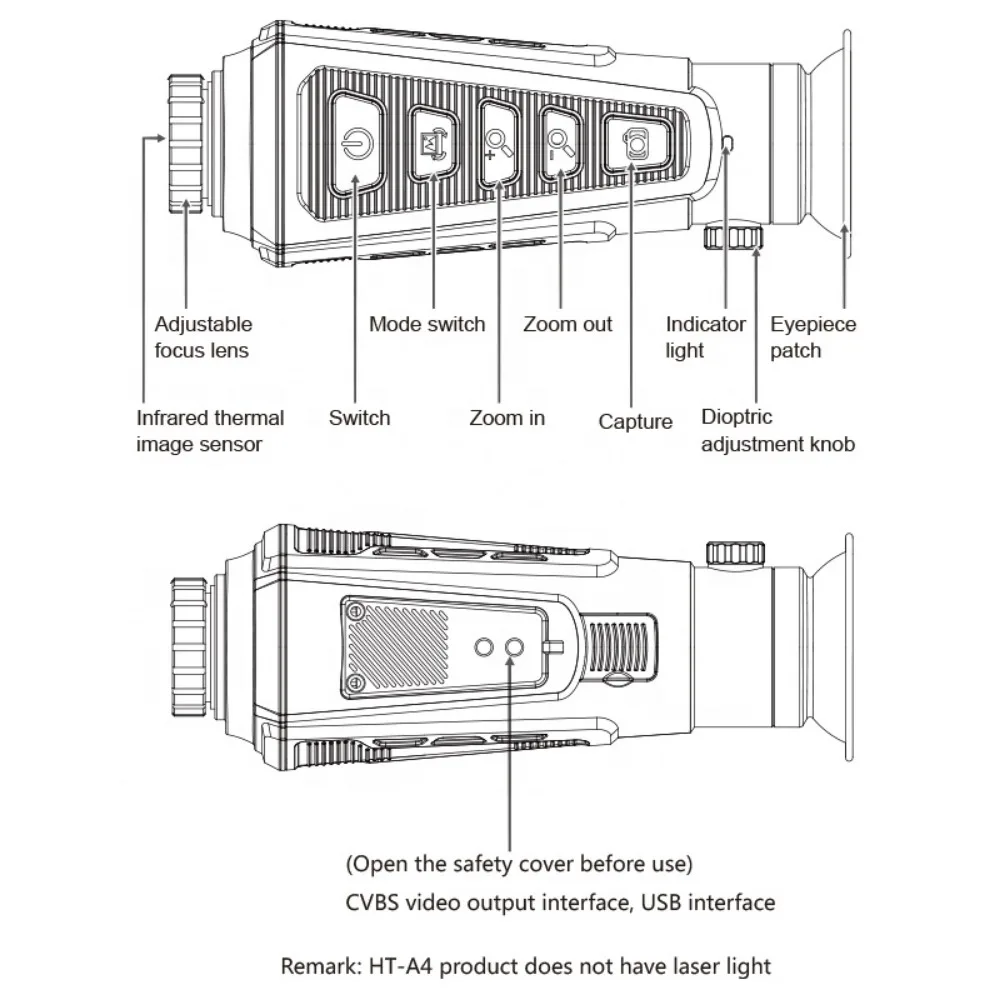 Adjustable focus lens

Mode switch

Zoom out

Indicator light

Eyepiece patch

Infrared thermal image sensor

Switch

Zoom in

Capture

Dioptric adjustment knob

(Open the safety cover before use)

CVBS video output interface, USB interface

Remark: HT-A4 product does not have laser light