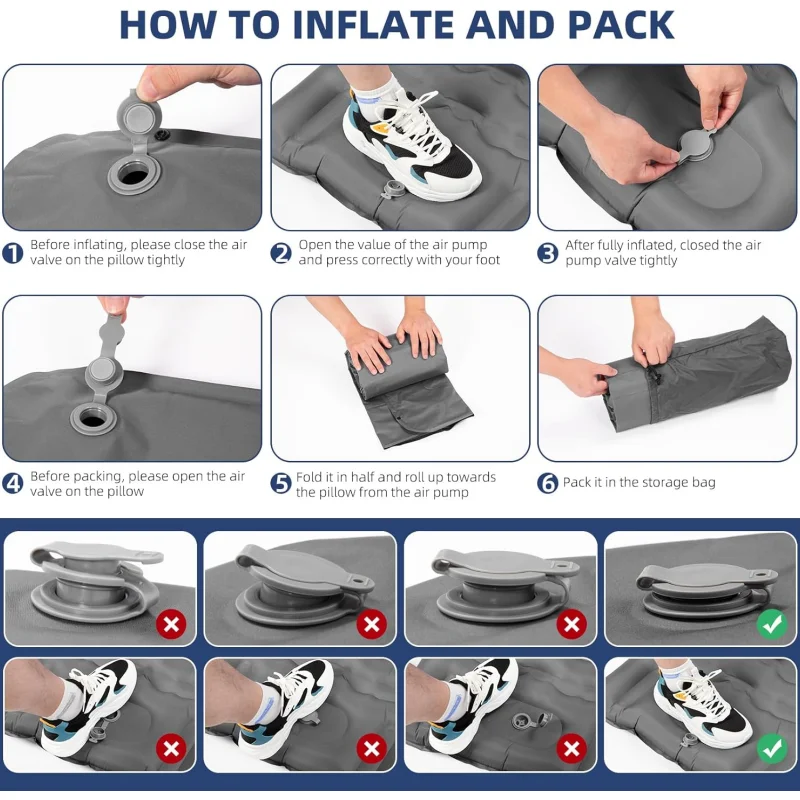 HOW TO INFLATE AND PACK

1 Before inflating, please close the air valve on the pillow tightly

2 Open the value of the air pump and press correctly with your foot

3 After fully inflated, closed the air pump valve tightly

4 Before packing, please open the air valve on the pillow

5 Fold it in half and roll up towards the pillow from the air pump

6 Pack it in the storage bag