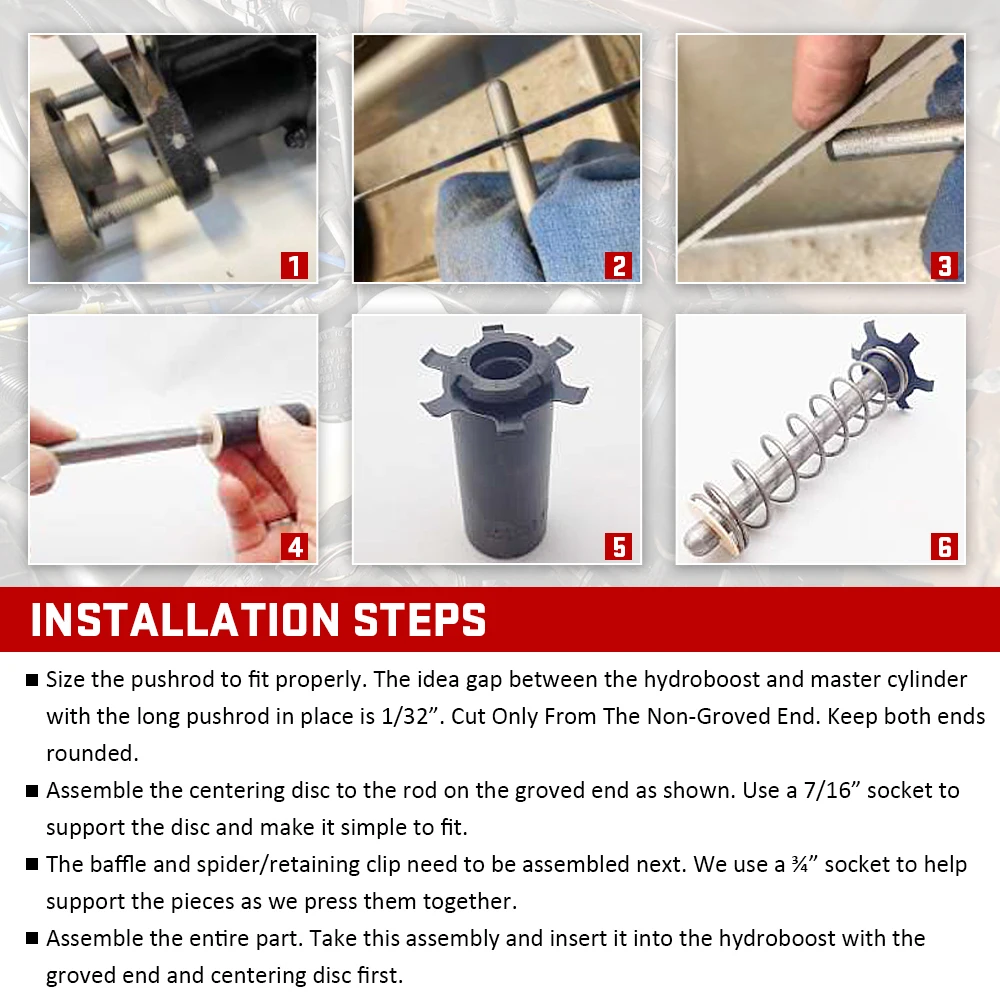 1

2

3

4

5

6

INSTALLATION STEPS

■ Size the pushrod to fit properly. The idea gap between the hydroboost and master cylinder with the long pushrod in place is 1/32”. Cut Only From The Non-Groved End. Keep both ends rounded.

■ Assemble the centering disc to the rod on the groved end as shown. Use a 7/16” socket to support the disc and make it simple to fit.

■ The baffle and spider/retaining clip need to be assembled next. We use a ¾” socket to help support the pieces as we press them together.

■ Assemble the entire part. Take this assembly and insert it into the hydroboost with the groved end and centering disc first.