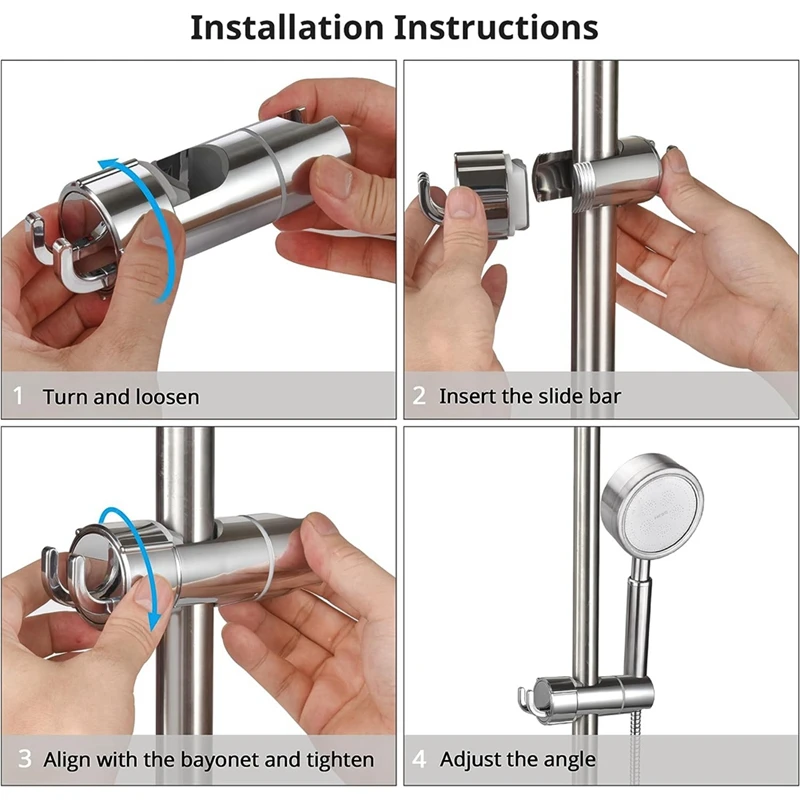 Installation Instructions

1 Turn and loosen

2 Insert the slide bar

3 Align with the bayonet and tighten

4 Adjust the angle