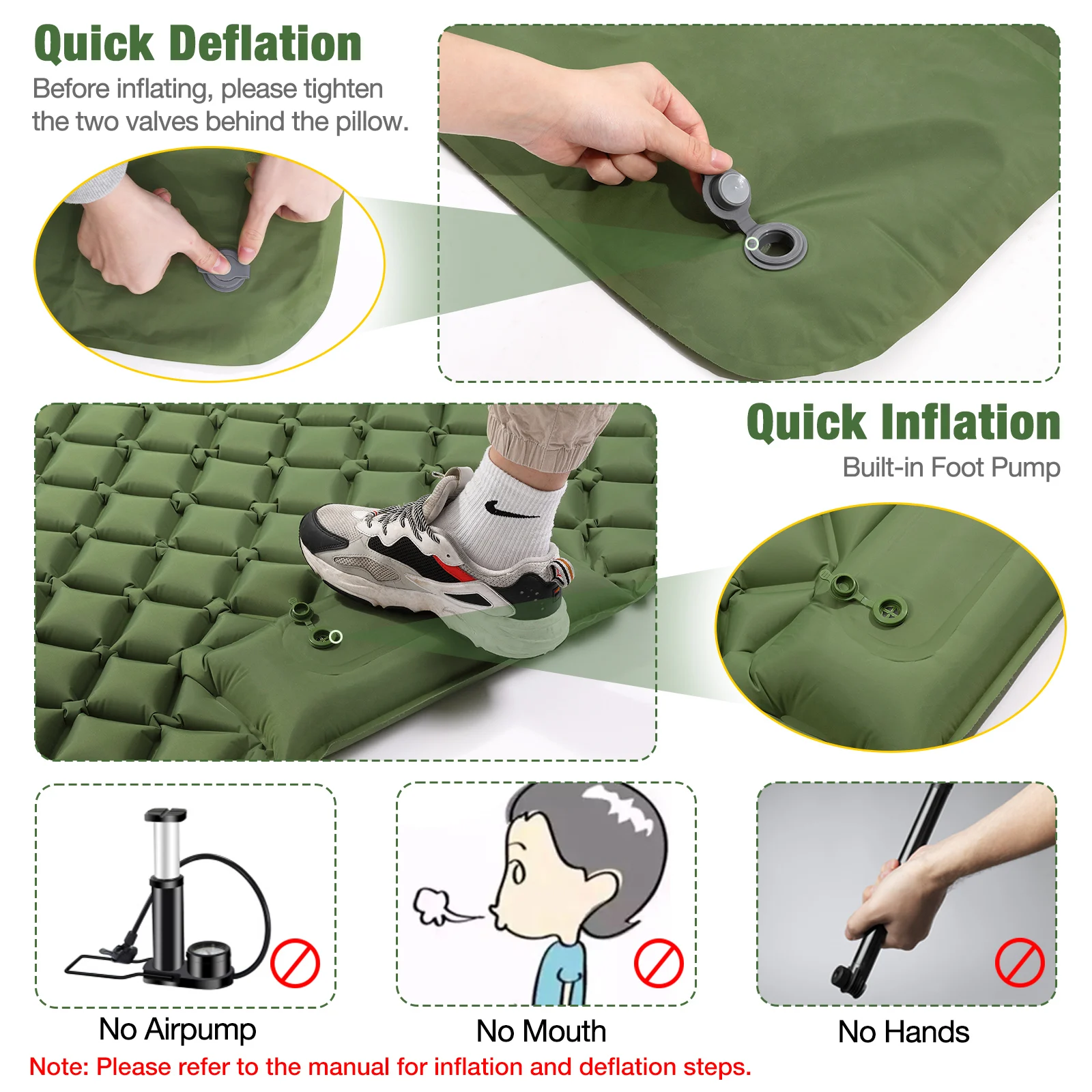 Quick Deflation

Before inflating, please tighten the two valves behind the pillow.

Quick Inflation

Built-in Foot Pump

No Airpump

No Mouth

No Hands

Note: Please refer to the manual for inflation and deflation steps.