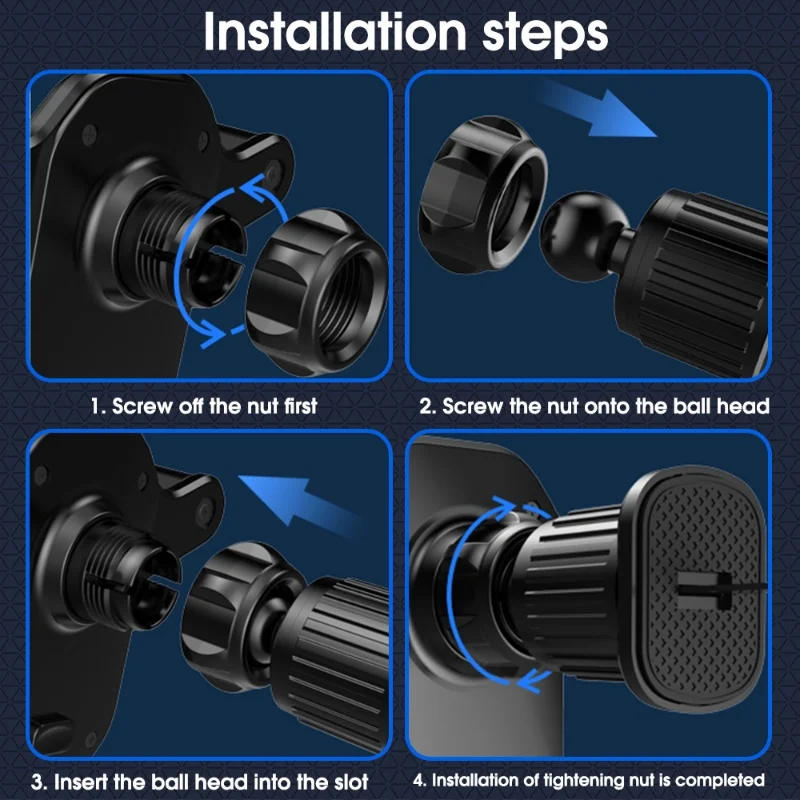 Installation steps

1. Screw off the nut first

2. Screw the nut onto the ball head

3. Insert the ball head into the slot

4. Installation of tightening nut is completed