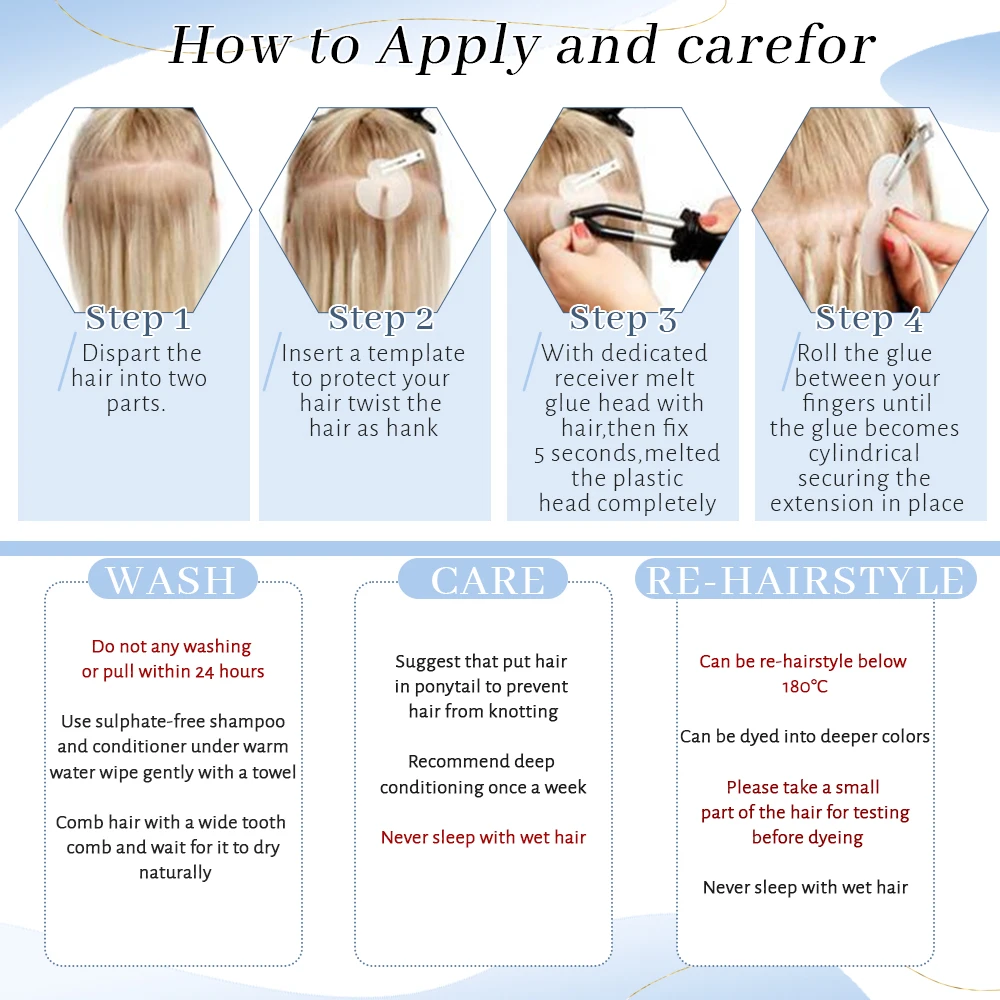 How to Apply and carefor

Step 1
Dispart the hair into two parts.

Step 2
Insert a template to protect your hair twist the hair as hank

Step 3
With dedicated receiver melt glue head with hair,then fix 5 seconds,melted the plastic head completely

Step 4
Roll the glue between your fingers until the glue becomes cylindrical securing the extension in place

WASH

Do not any washing or pull within 24 hours

Use sulphate-free shampoo and conditioner under warm water wipe gently with a towel

Comb hair with a wide tooth comb and wait for it to dry naturally

CARE

Suggest that put hair in ponytail to prevent hair from knotting

Recommend deep conditioning once a week

Never sleep with wet hair

RE-HAIRSTYLE

Can be re-hairstyle below 180°C

Can be dyed into deeper colors

Please take a small part of the hair for testing before dyeing

Never sleep with wet hair