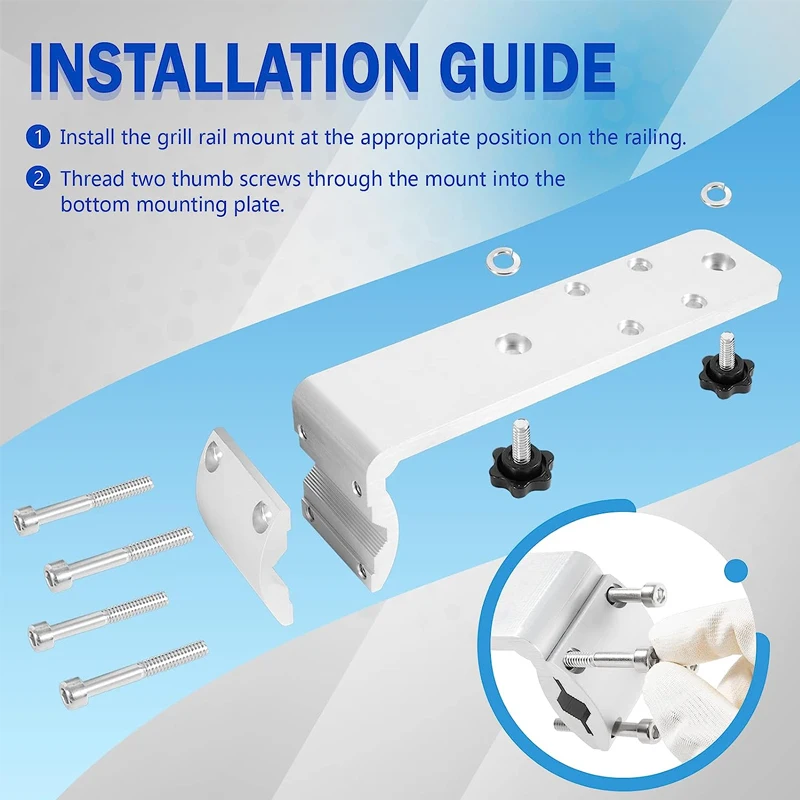 INSTALLATION GUIDE

1 Install the grill rail mount at the appropriate position on the railing.

2 Thread two thumb screws through the mount into the bottom mounting plate.