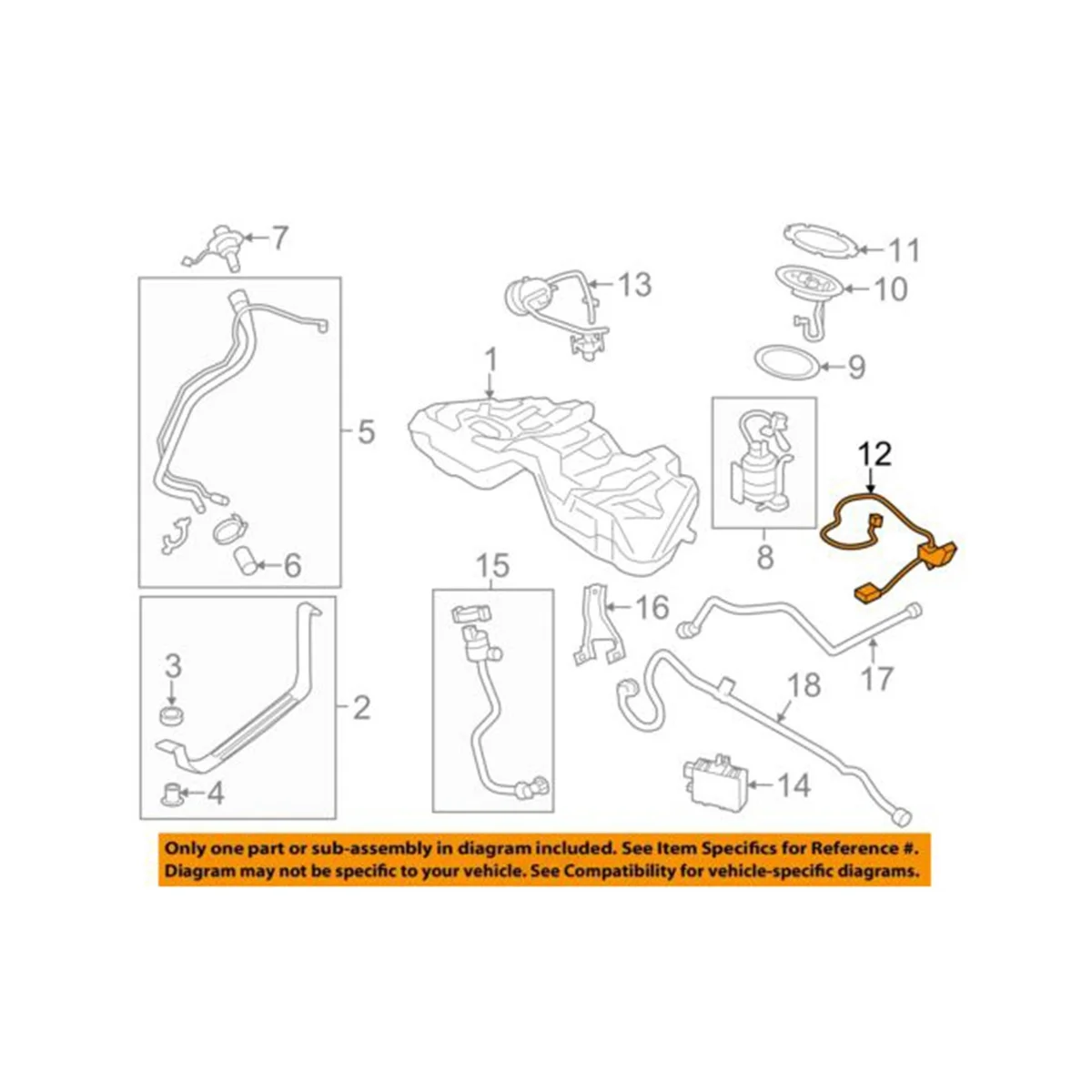 7
11
13
10
9
1
5
12
8
6
15
16
17
3
2
18
4
14
Only one part or sub-assembly in diagram included. See Item Specifics for Reference #.
Diagram may not be specific to your vehicle. See Compatibility for vehicle-specific diagrams.