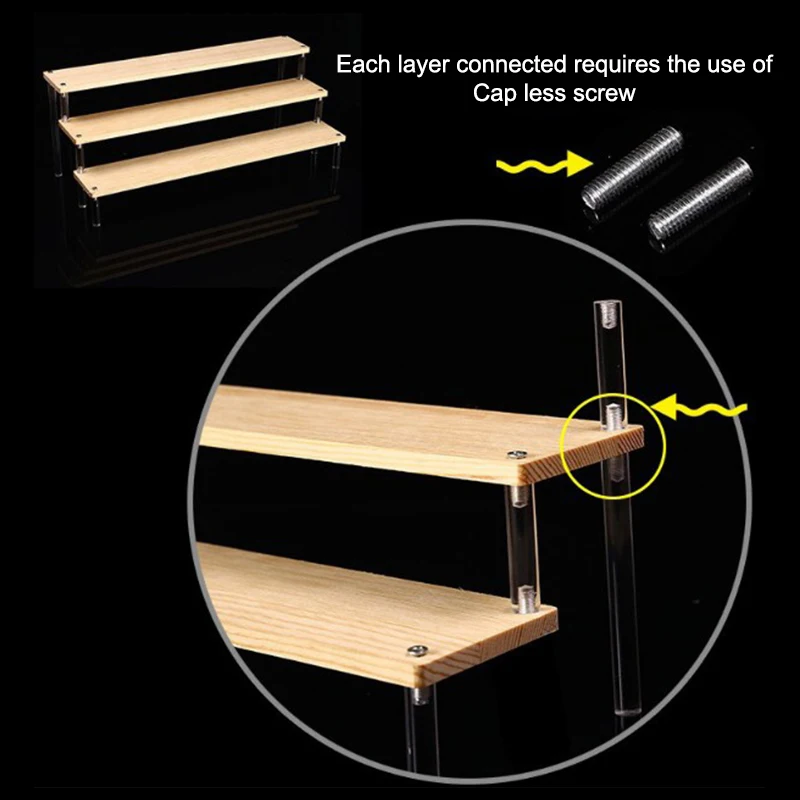 Each layer connected requires the use of Cap less screw