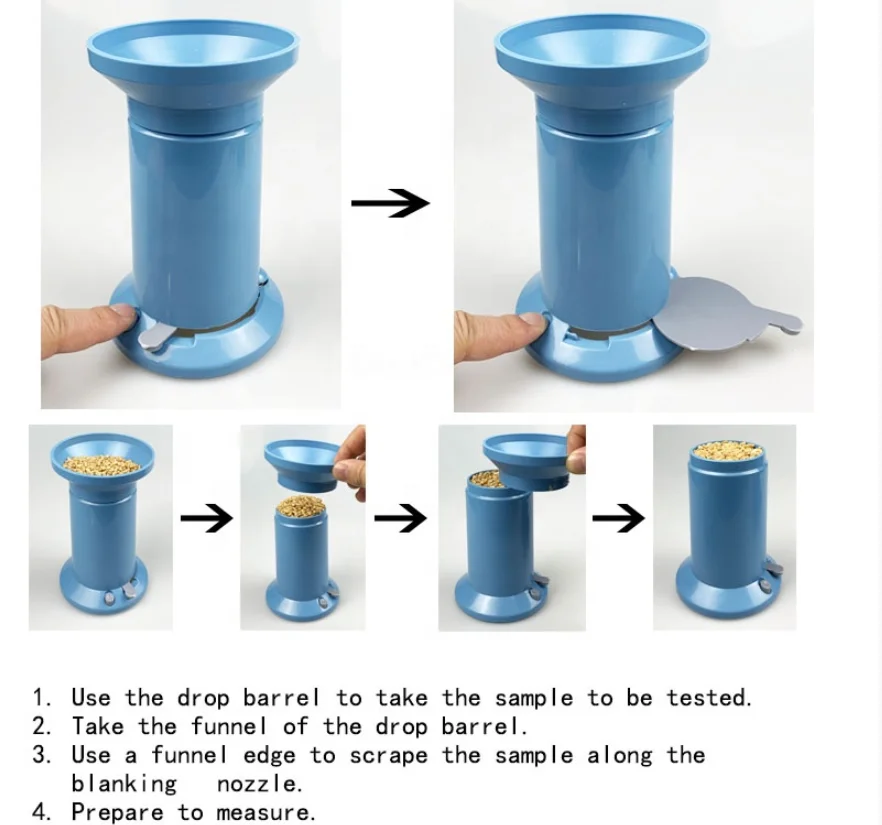 1. Use the drop barrel to take the sample to be tested.
2. Take the funnel of the drop barrel.
3. Use a funnel edge to scrape the sample along the blanking nozzle.
4. Prepare to measure.