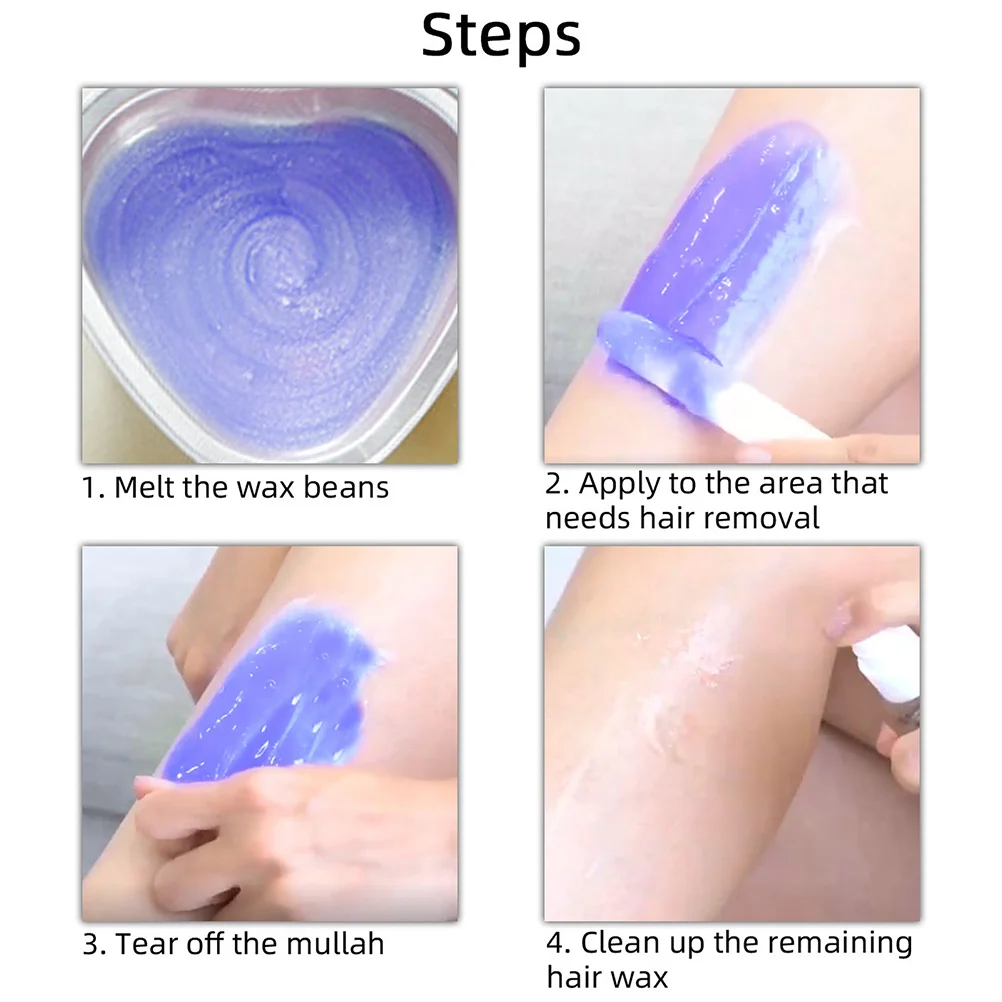 Steps

1. Melt the wax beans

2. Apply to the area that needs hair removal

3. Tear off the mullah

4. Clean up the remaining hair wax