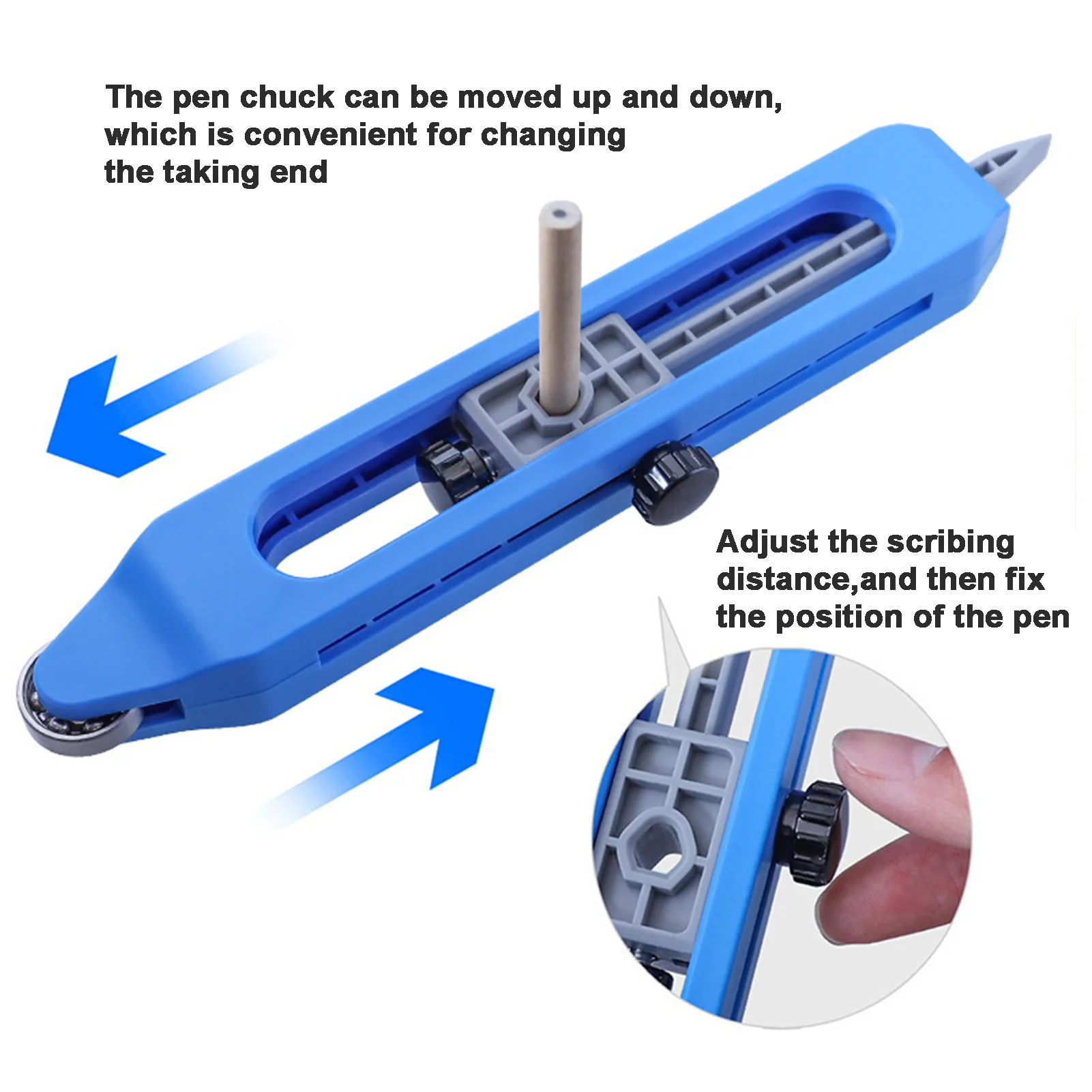 The pen chuck can be moved up and down, which is convenient for changing the taking end

Adjust the scribing distance,and then fix the position of the pen