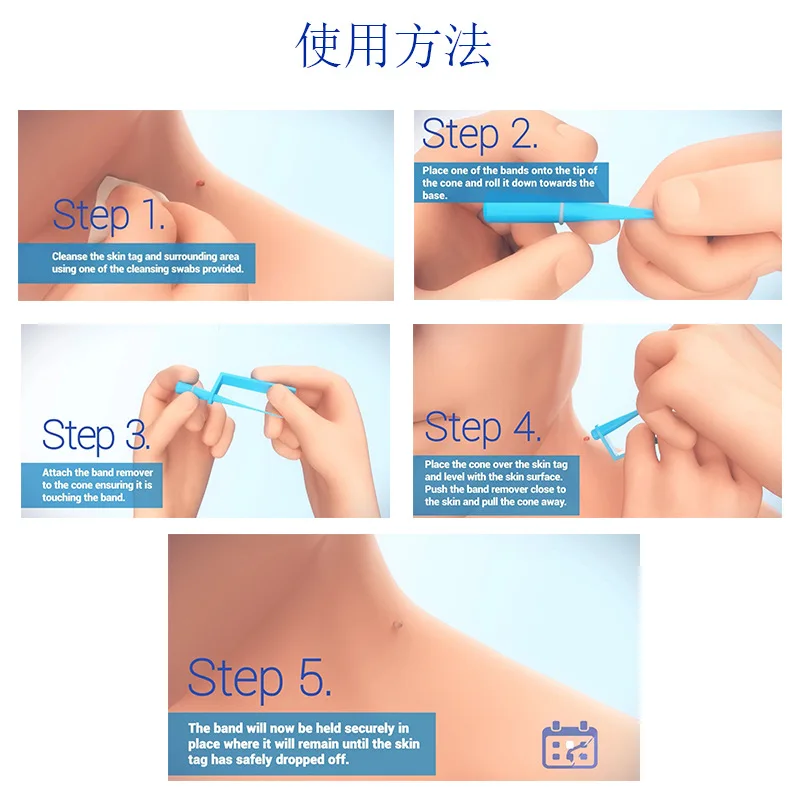 使用方法

Step 1.

Cleanse the skin tag and surrounding area using one of the cleansing swabs provided.

Step 2.

Place one of the bands onto the tip of the cone and roll it down towards the base.

Step 3.

Attach the band remover to the cone ensuring it is touching the band.

Step 4.

Place the cone over the skin tag and level with the skin surface. Push the band remover close to the skin and pull the cone away.

Step 5.

The band will now be held securely in place where it will remain until the skin tag has safely dropped off.