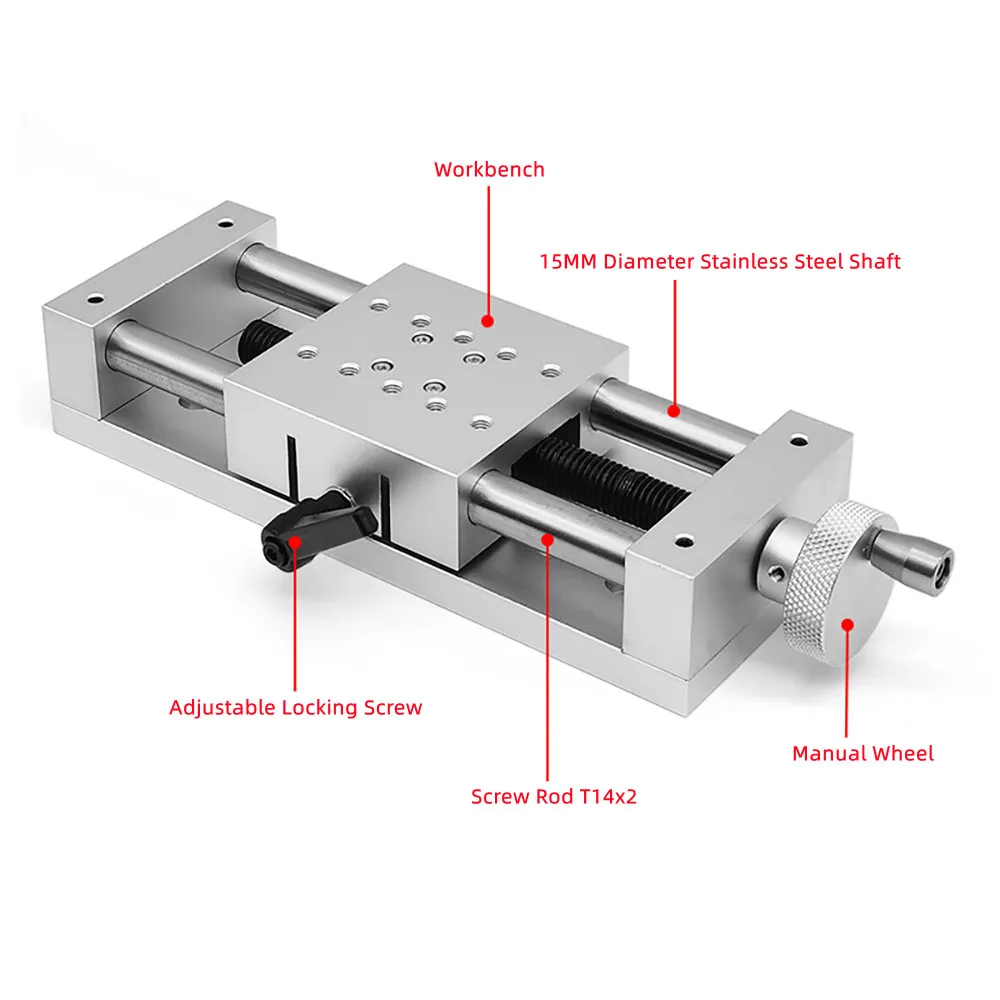 Workbench

15MM Diameter Stainless Steel Shaft

Adjustable Locking Screw

Manual Wheel

Screw Rod T14x2