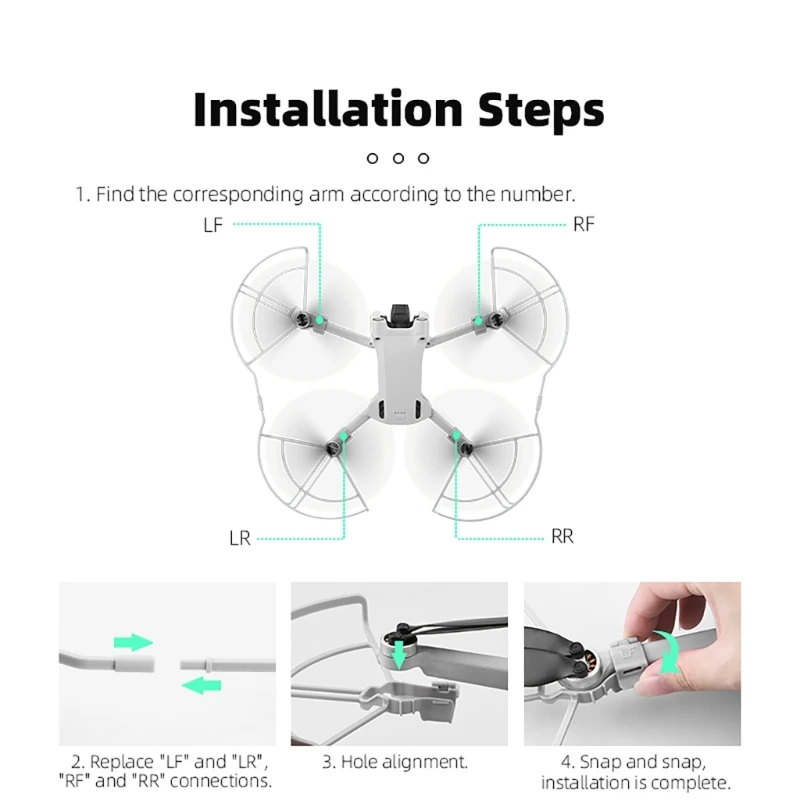 Installation Steps

1. Find the corresponding arm according to the number.

LF

RF

LR

RR

LF

2. Replace "LF" and "LR", "RF" and "RR" connections.

3. Hole alignment.

4. Snap and snap, installation is complete.