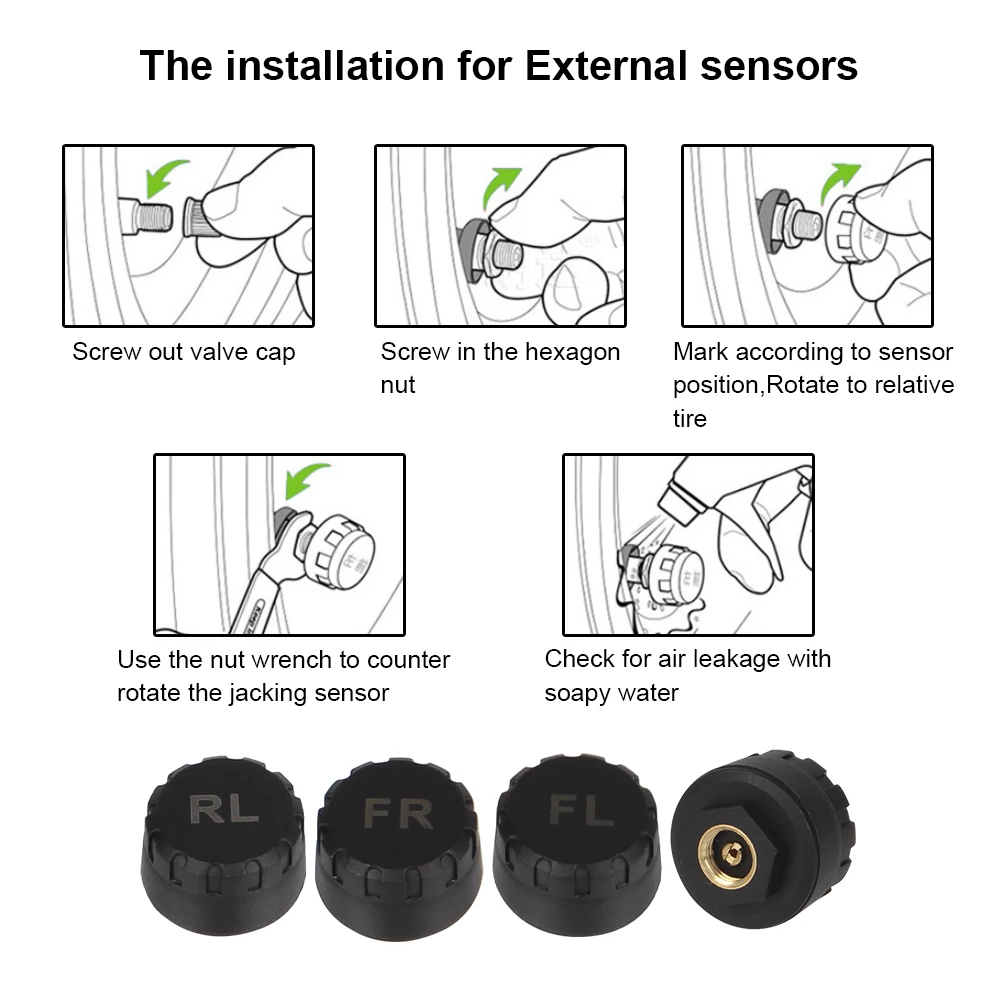 The installation for External sensors

Screw out valve cap

Screw in the hexagon nut

Mark according to sensor position,Rotate to relative tire

Use the nut wrench to counter rotate the jacking sensor

Check for air leakage with soapy water

RL

FR

FL