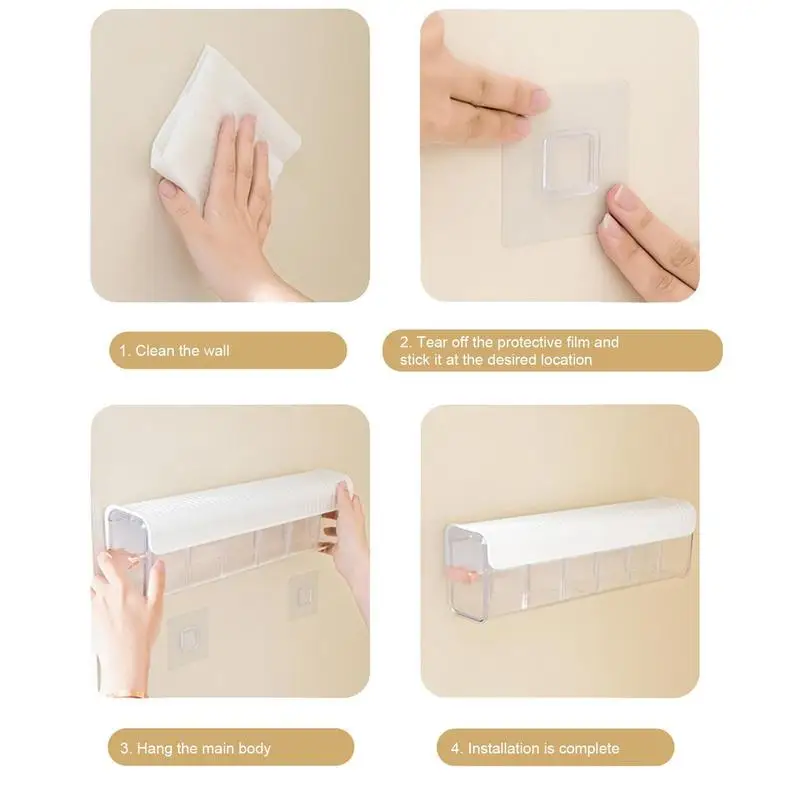 1. Clean the wall

2. Tear off the protective film and stick it at the desired location

3. Hang the main body

4. Installation is complete