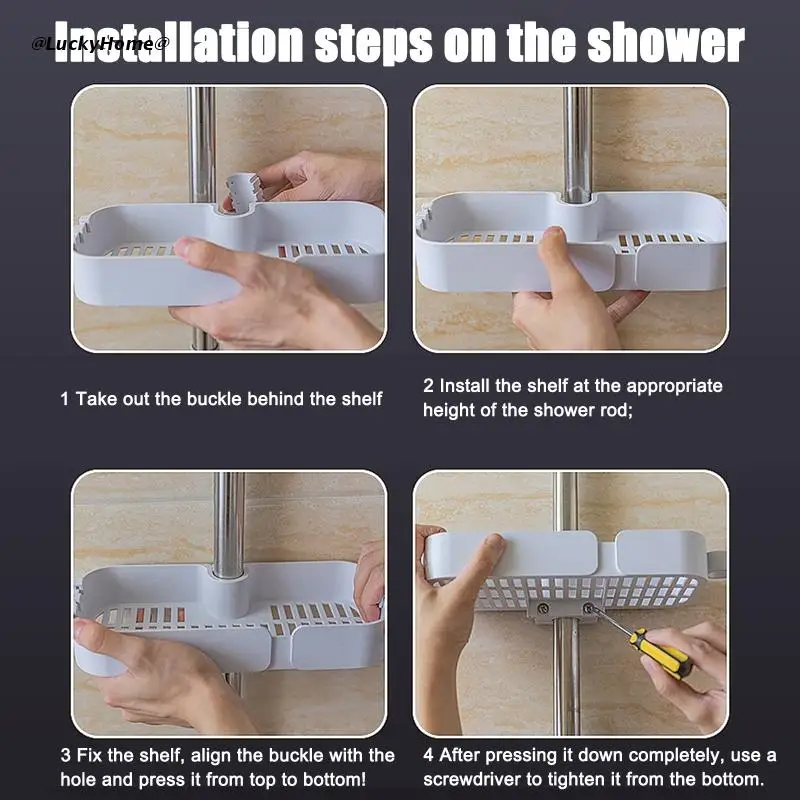 @LuckyHome@

Installation steps on the shower

1 Take out the buckle behind the shelf

2 Install the shelf at the appropriate height of the shower rod;

3 Fix the shelf, align the buckle with the hole and press it from top to bottom!

4 After pressing it down completely, use a screwdriver to tighten it from the bottom.