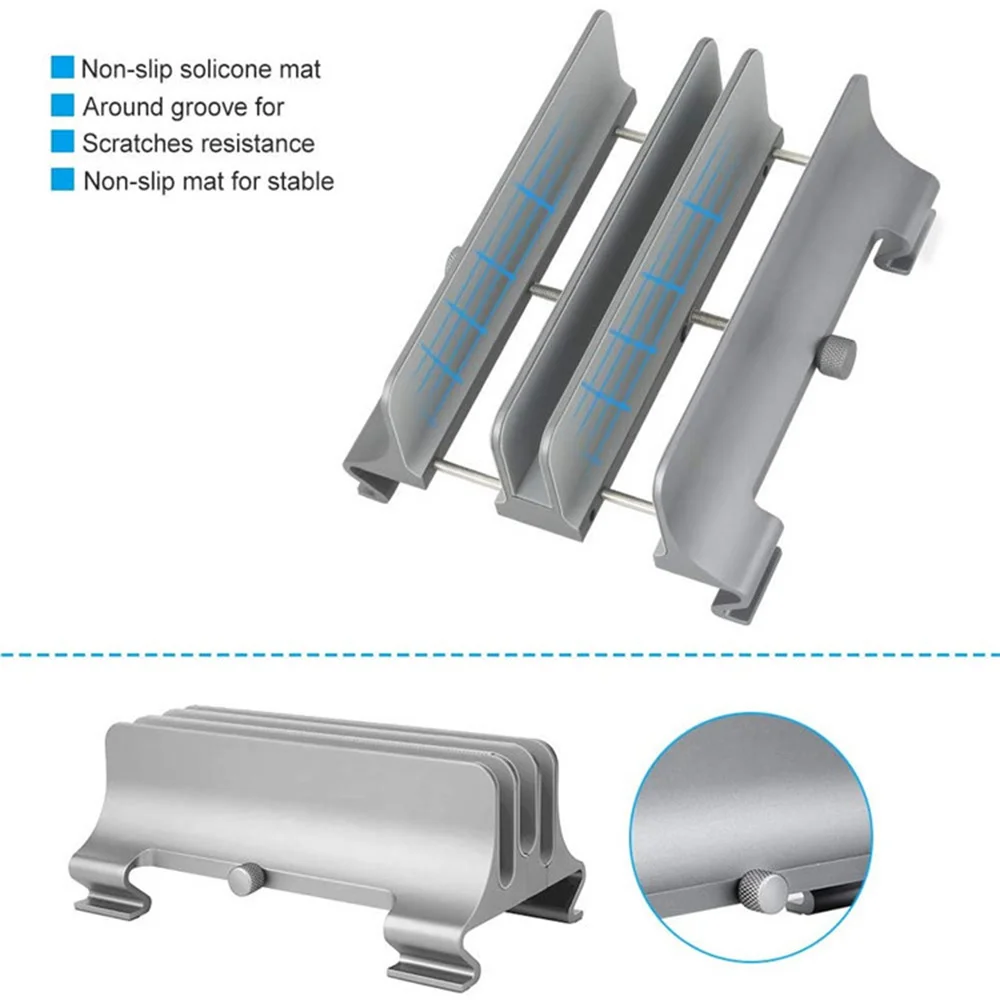 Non-slip solicone mat
Around groove for
Scratches resistance
Non-slip mat for stable