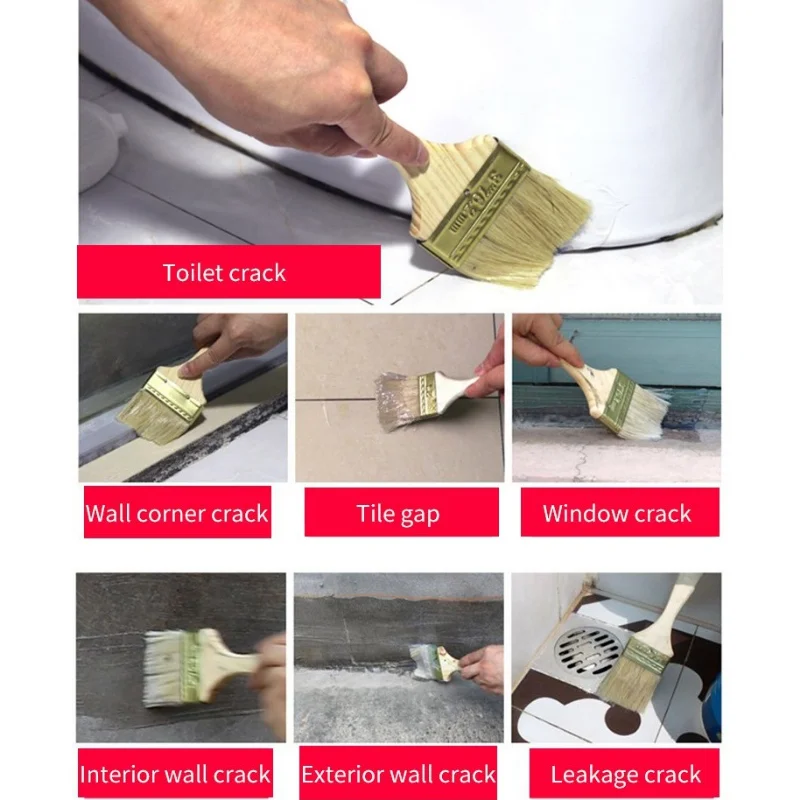 Toilet crack

Wall corner crack

Tile gap

Window crack

Interior wall crack

Exterior wall crack

Leakage crack