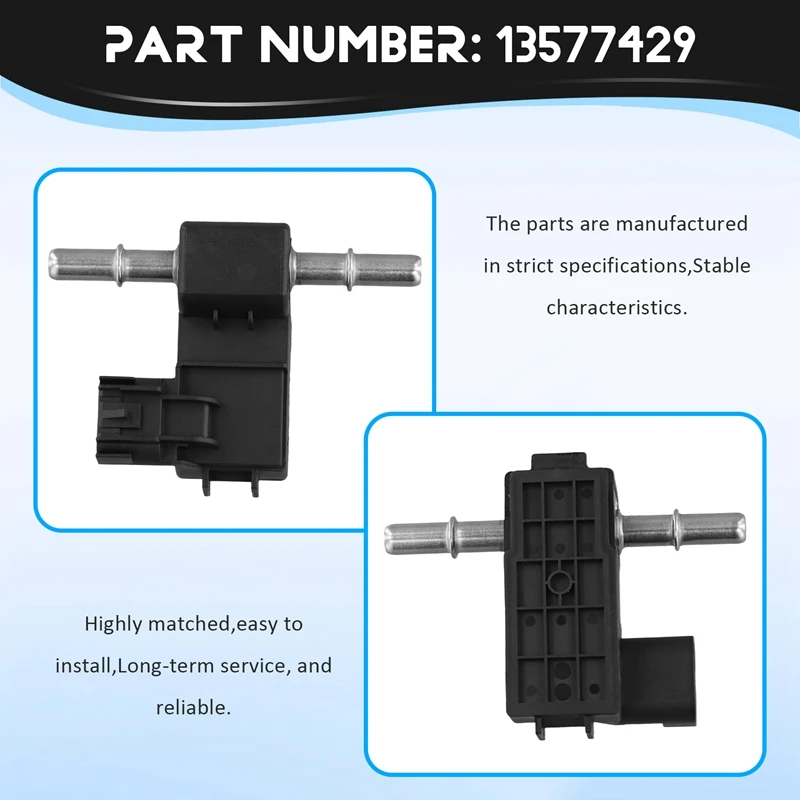 PART NUMBER: 13577429

The parts are manufactured in strict specifications,Stable characteristics.

Highly matched,easy to install,Long-term service, and reliable.