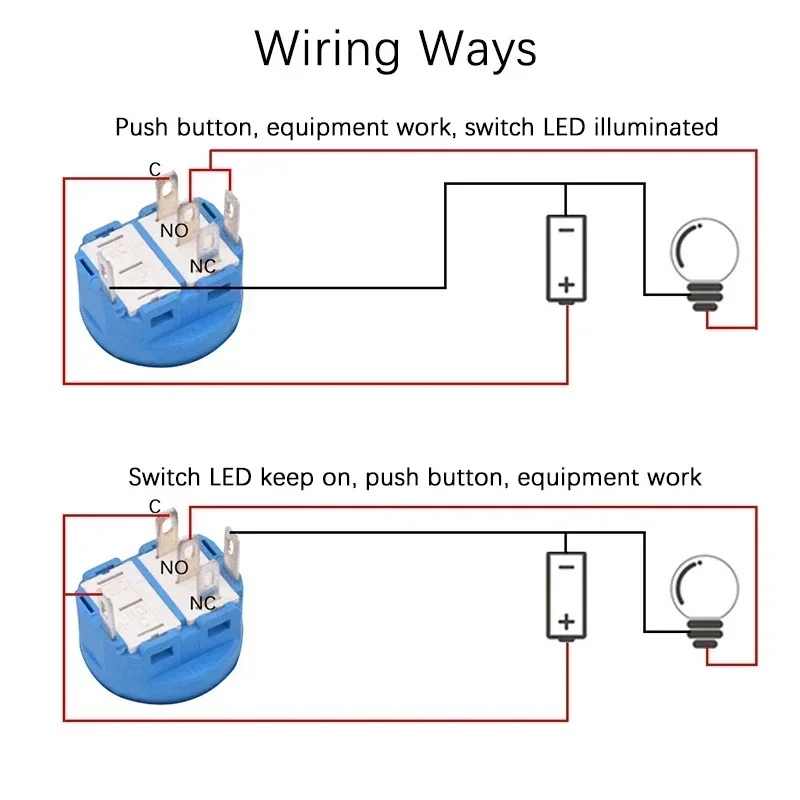 Wiring Ways

Push button, equipment work, switch LED illuminated

C

NO

NC

−

+

Switch LED keep on, push button, equipment work

C

NO

NC

−

+