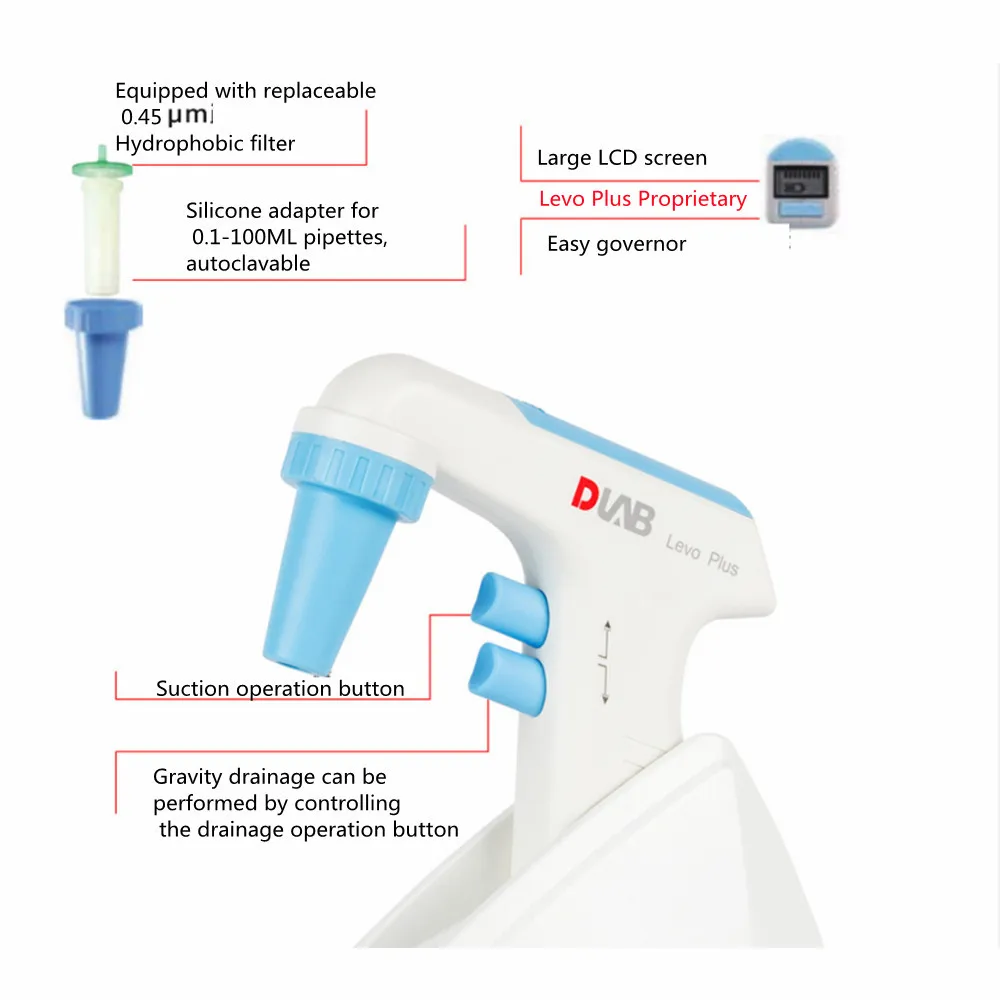 Equipped with replaceable 0.45 μm Hydrophobic filter

Silicone adapter for 0.1-100ML pipettes, autoclavable

Large LCD screen

Levo Plus Proprietary

Easy governor

DLAB

Levo Plus

Suction operation button

Gravity drainage can be performed by controlling the drainage operation button