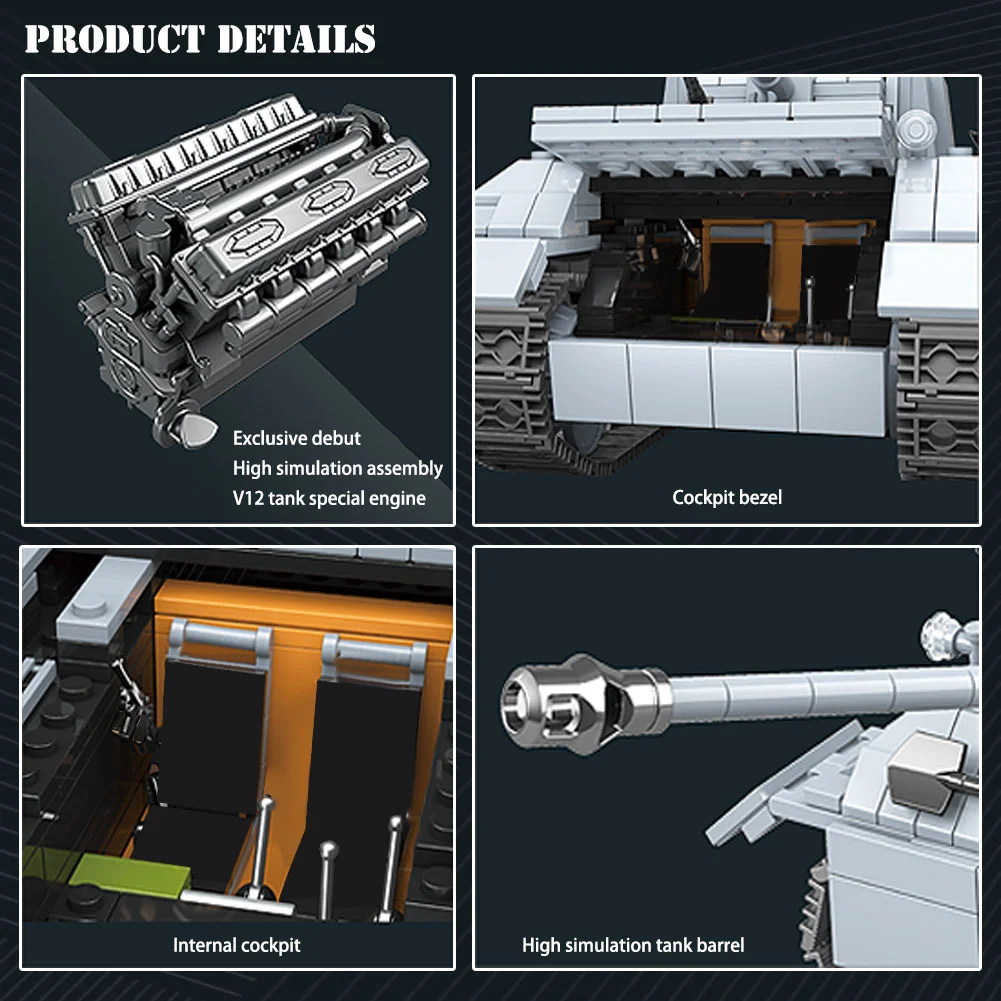 PRODUCT DETAILS

Exclusive debut
High simulation assembly
V12 tank special engine

Cockpit bezel

Internal cockpit

High simulation tank barrel