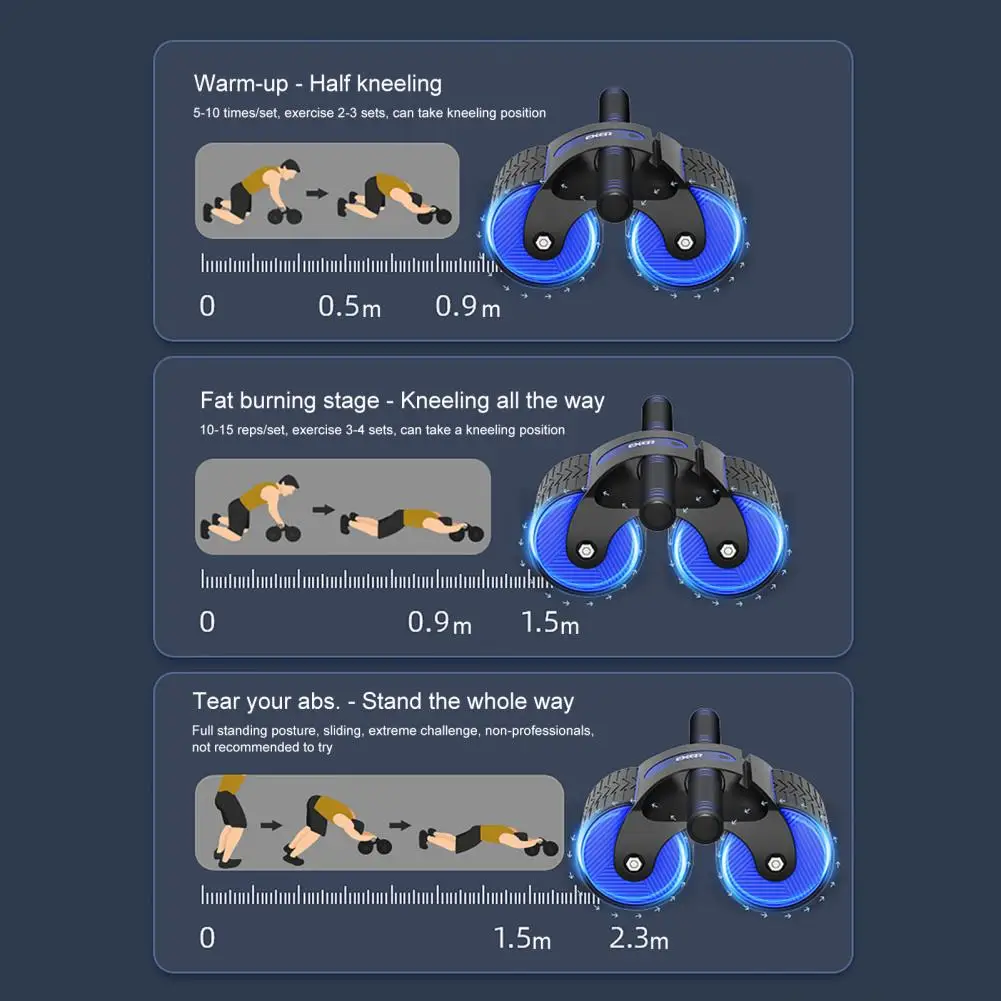 Warm-up - Half kneeling

5-10 times/set, exercise 2-3 sets, can take kneeling position

0 0.5m 0.9m

Fat burning stage - Kneeling all the way

10-15 reps/set, exercise 3-4 sets, can take a kneeling position

0 0.9m 1.5m

Tear your abs. - Stand the whole way

Full standing posture, sliding, extreme challenge, non-professionals, not recommended to try

0 1.5m 2.3m