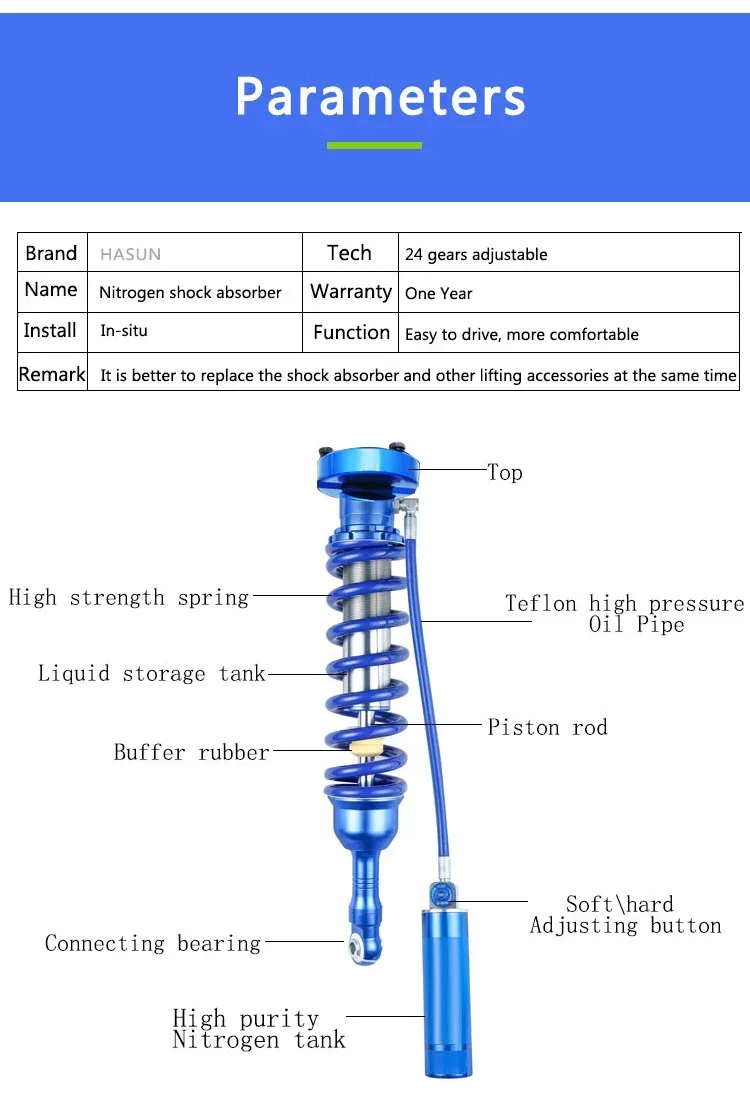 Parameters

| Brand | HASUN | Tech | 24 gears adjustable |
|---|---|---|---|
| Name | Nitrogen shock absorber | Warranty | One Year |
| Install | In-situ | Function | Easy to drive, more comfortable |
| Remark | It is better to replace the shock absorber and other lifting accessories at the same time | | |

Top

High strength spring

Teflon high pressure Oil Pipe

Liquid storage tank

Piston rod

Buffer rubber

Soft\hard Adjusting button

Connecting bearing

High purity Nitrogen tank