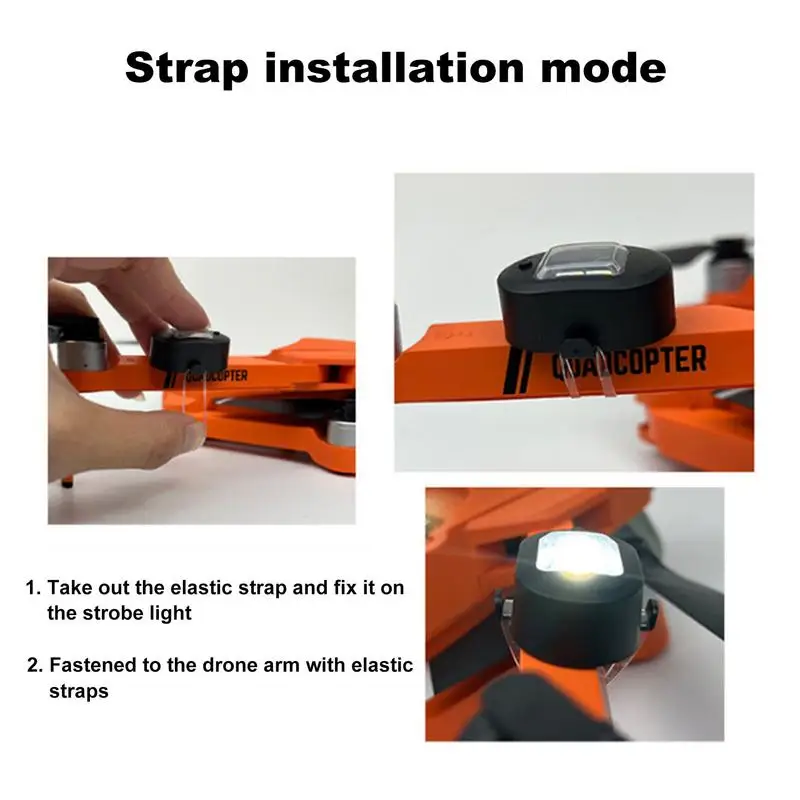 Strap installation mode

QUADCOPTER

QUADCOPTER

1. Take out the elastic strap and fix it on the strobe light

2. Fastened to the drone arm with elastic straps