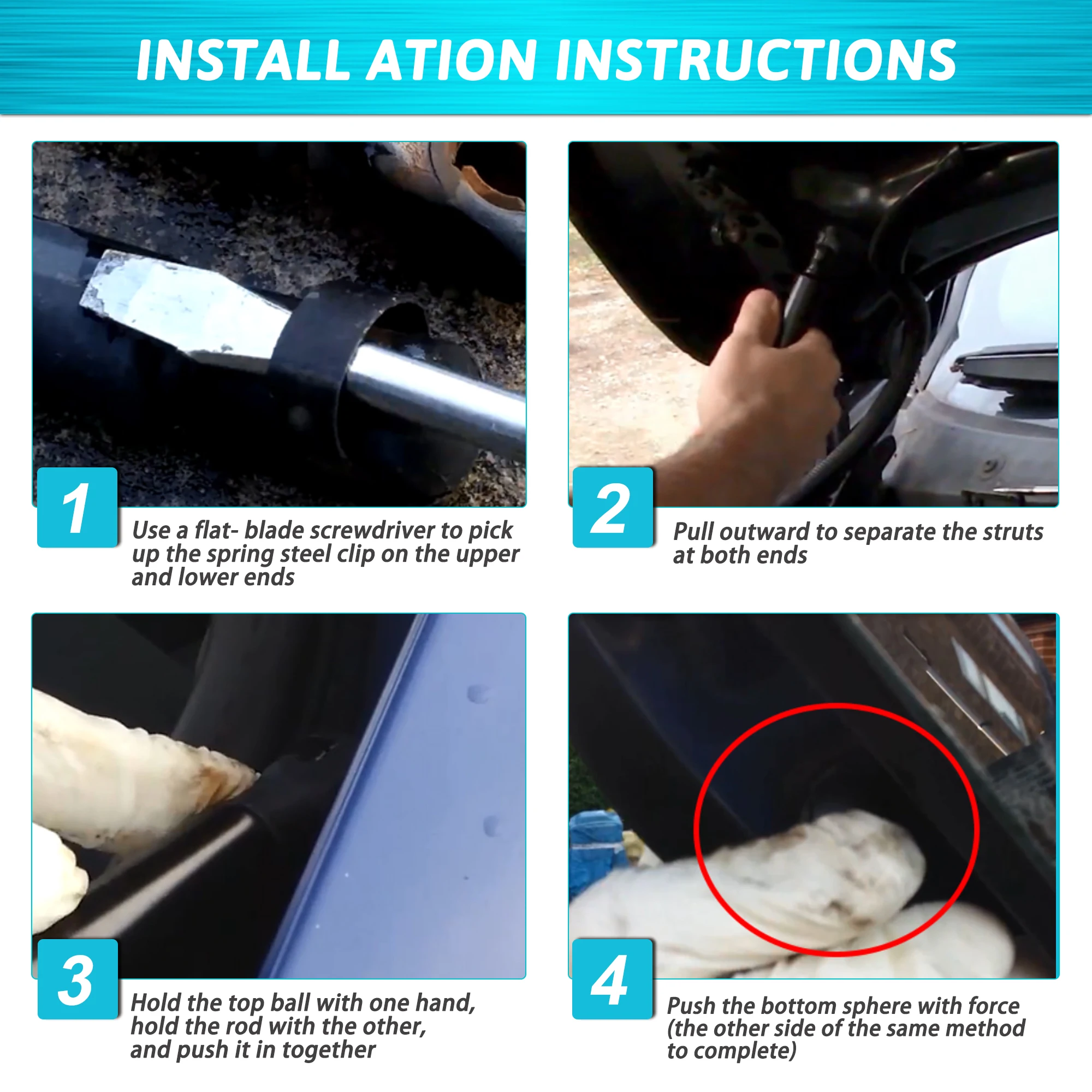 INSTALL ATION INSTRUCTIONS

1

Use a flat- blade screwdriver to pick up the spring steel clip on the upper and lower ends

2

Pull outward to separate the struts at both ends

3

Hold the top ball with one hand, hold the rod with the other, and push it in together

4

Push the bottom sphere with force (the other side of the same method to complete)