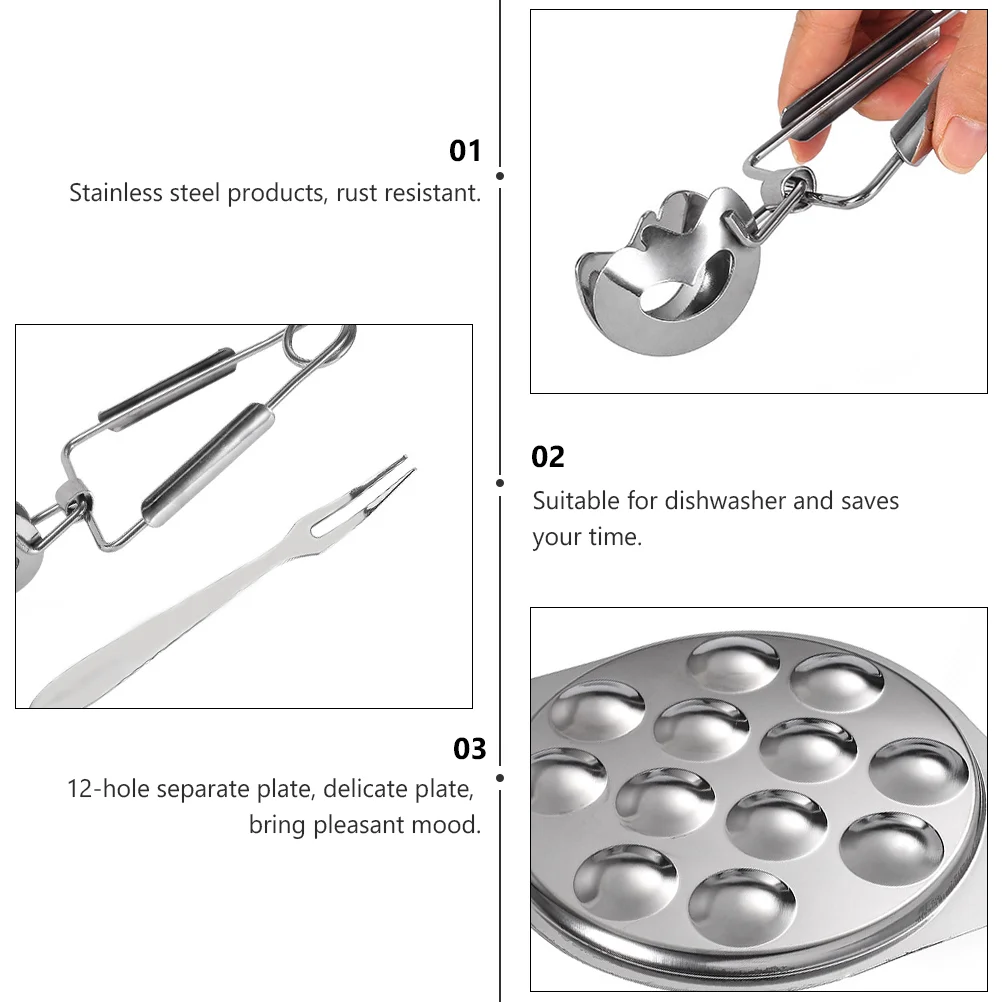 01
Stainless steel products, rust resistant.

02
Suitable for dishwasher and saves your time.

03
12-hole separate plate, delicate plate, bring pleasant mood.