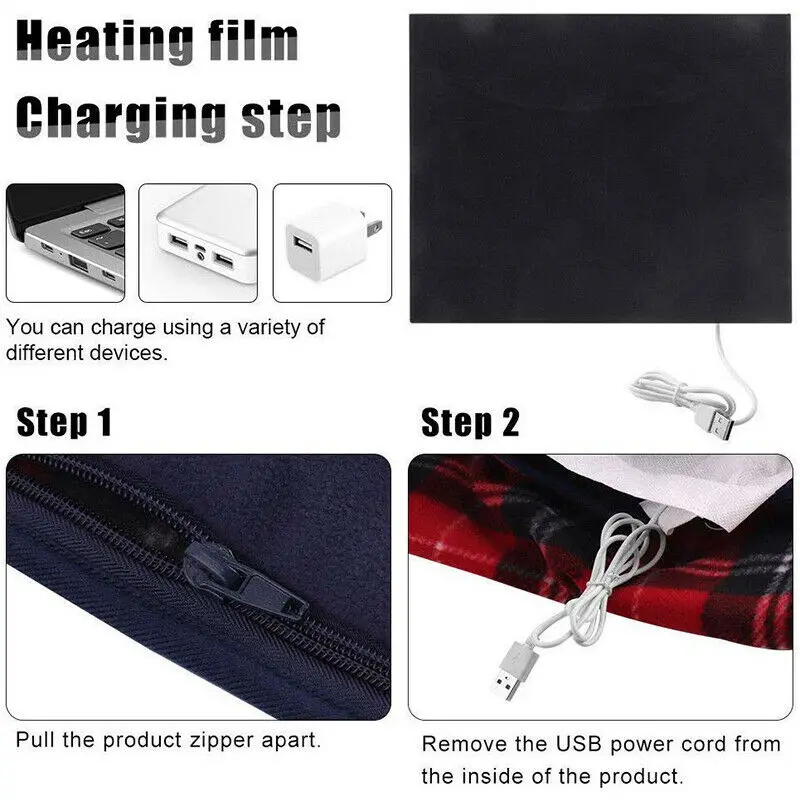 Heating film
Charging step

You can charge using a variety of different devices.

Step 1

Pull the product zipper apart.

Step 2

Remove the USB power cord from the inside of the product.