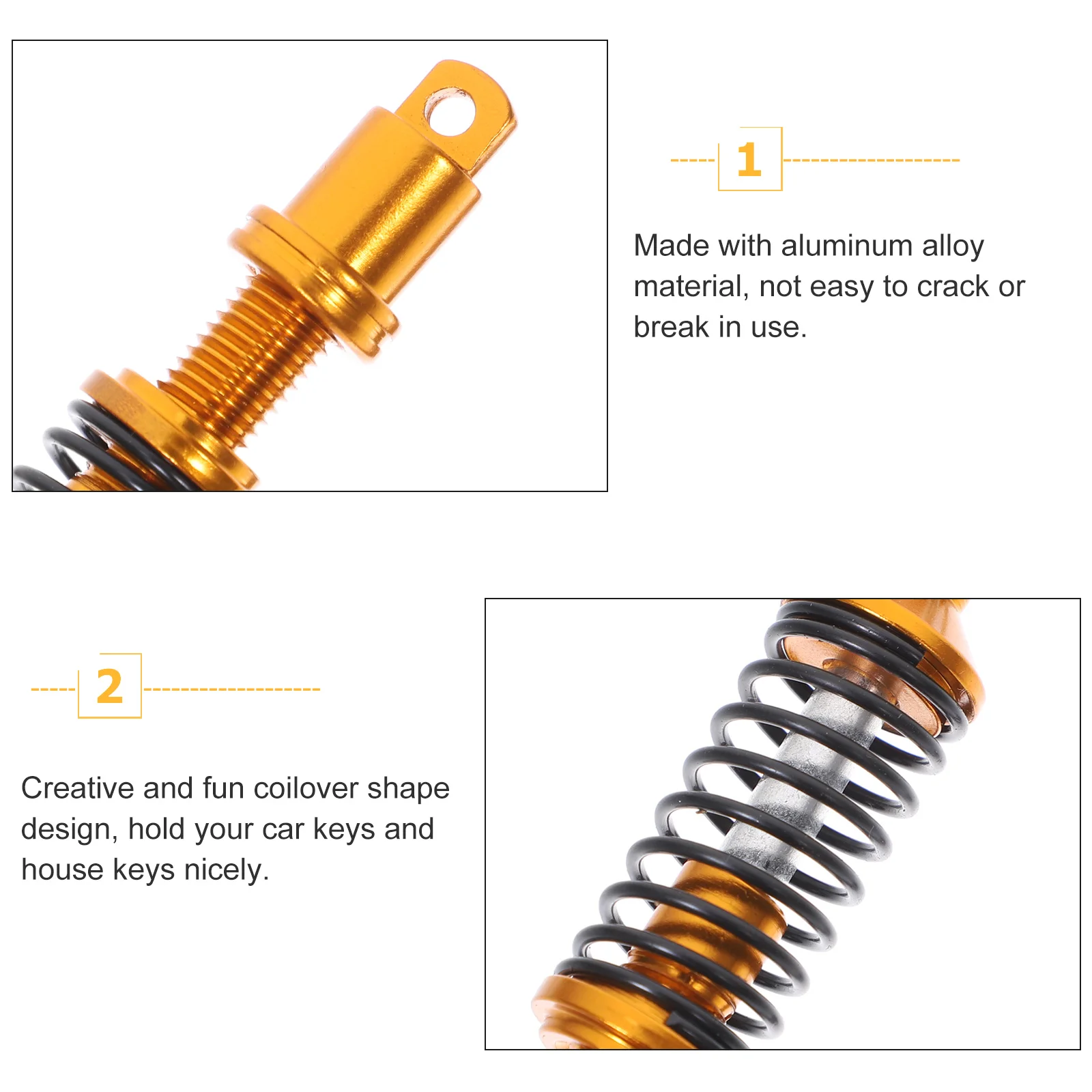 1

Made with aluminum alloy material, not easy to crack or break in use.

2

Creative and fun coilover shape design, hold your car keys and house keys nicely.