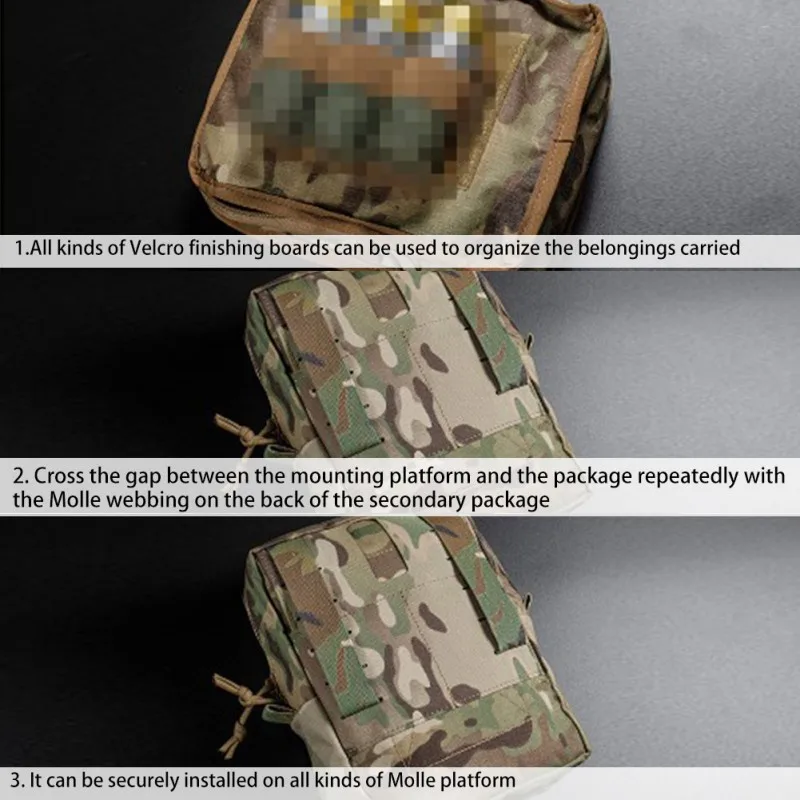 1.All kinds of Velcro finishing boards can be used to organize the belongings carried

2. Cross the gap between the mounting platform and the package repeatedly with the Molle webbing on the back of the secondary package

3. It can be securely installed on all kinds of Molle platform