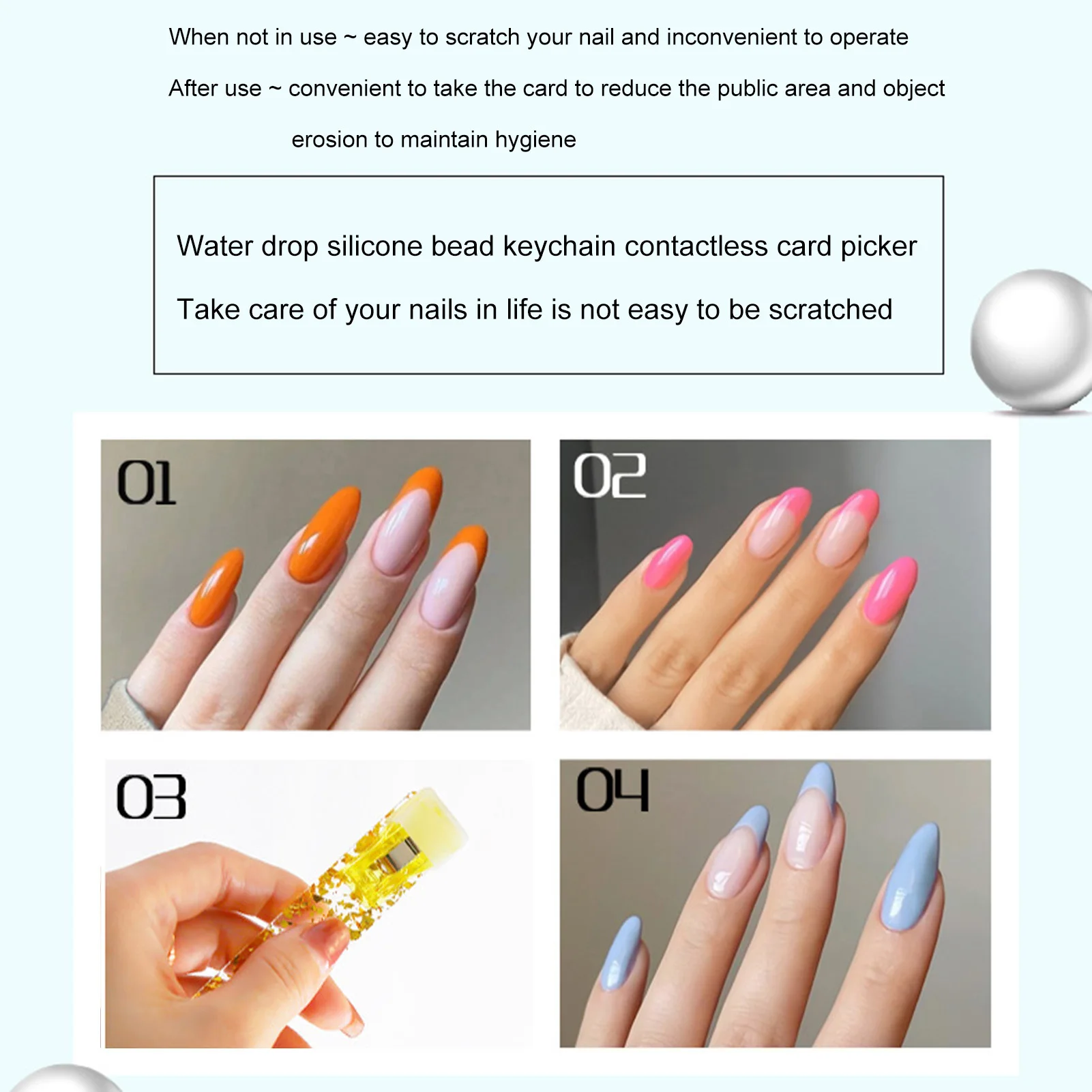 When not in use ~ easy to scratch your nail and inconvenient to operate

After use ~ convenient to take the card to reduce the public area and object erosion to maintain hygiene

Water drop silicone bead keychain contactless card picker

Take care of your nails in life is not easy to be scratched

01

02

03

04