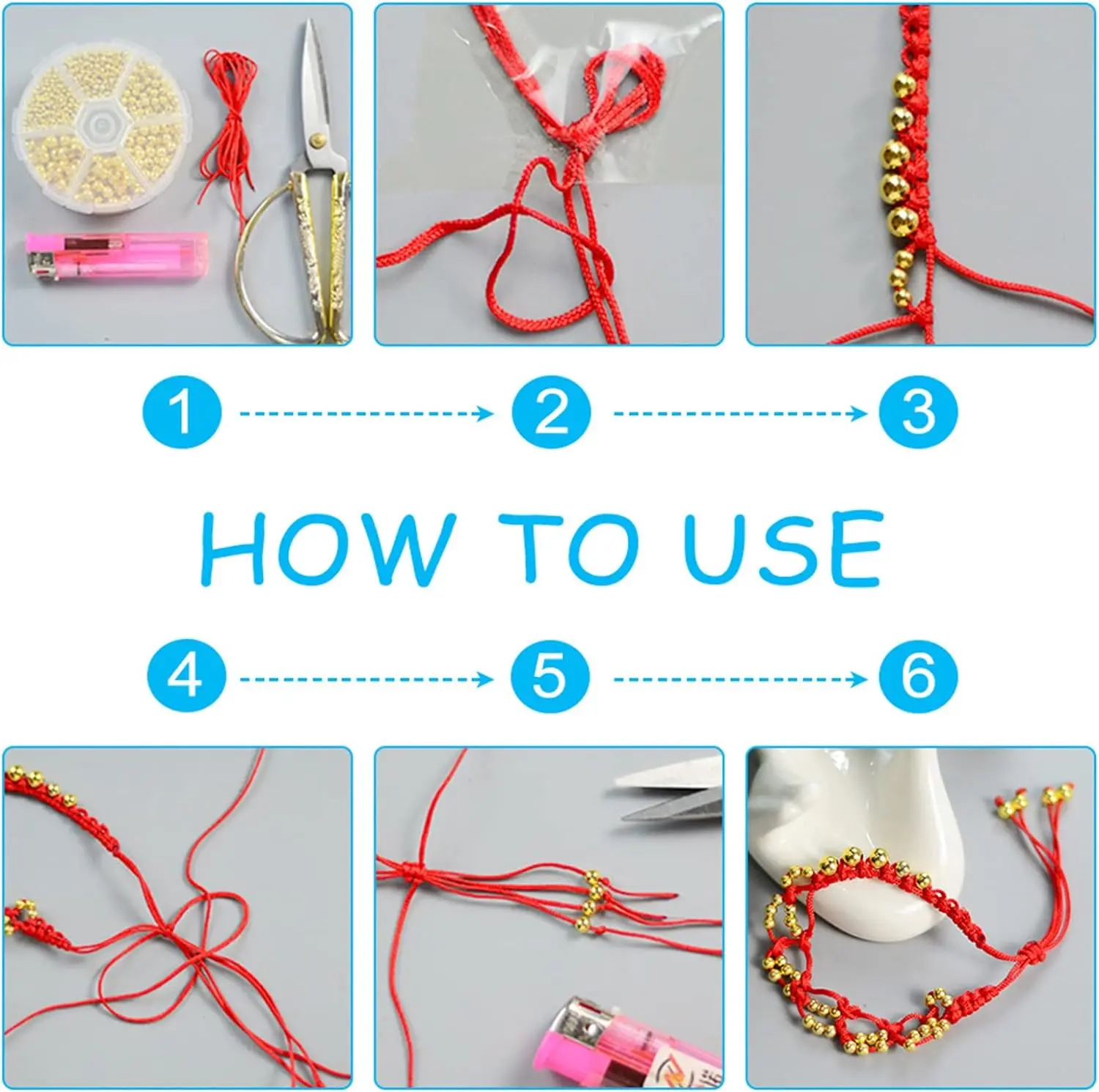 1
2
3

HOW TO USE

4
5
6