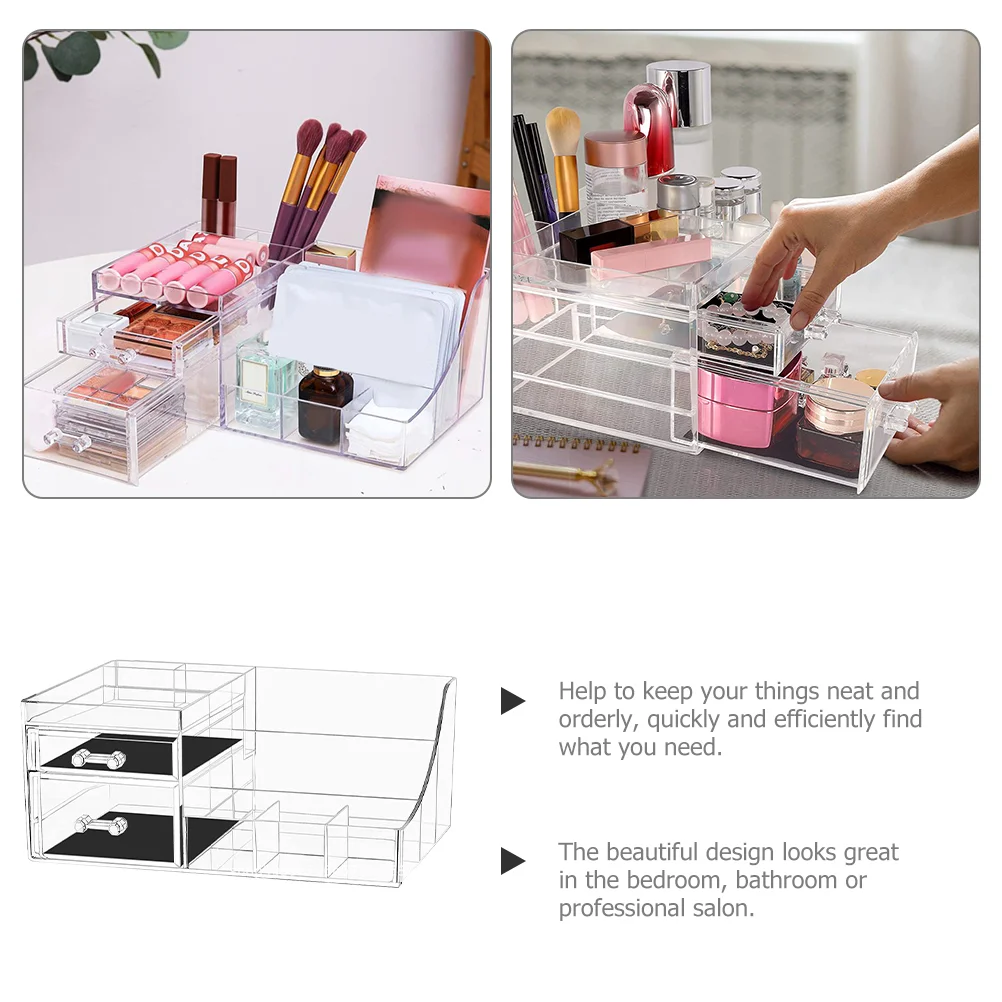 Help to keep your things neat and orderly, quickly and efficiently find what you need.

The beautiful design looks great in the bedroom, bathroom or professional salon.