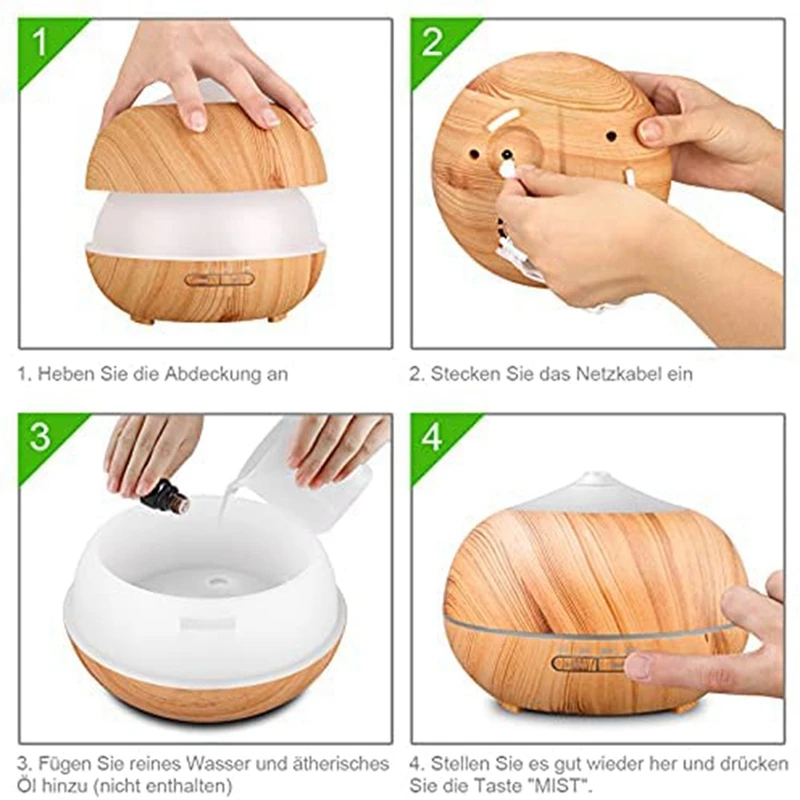 1

1. Heben Sie die Abdeckung an

2

2. Stecken Sie das Netzkabel ein

3

3. Fügen Sie reines Wasser und ätherisches Öl hinzu (nicht enthalten)

4

4. Stellen Sie es gut wieder her und drücken Sie die Taste "MIST".