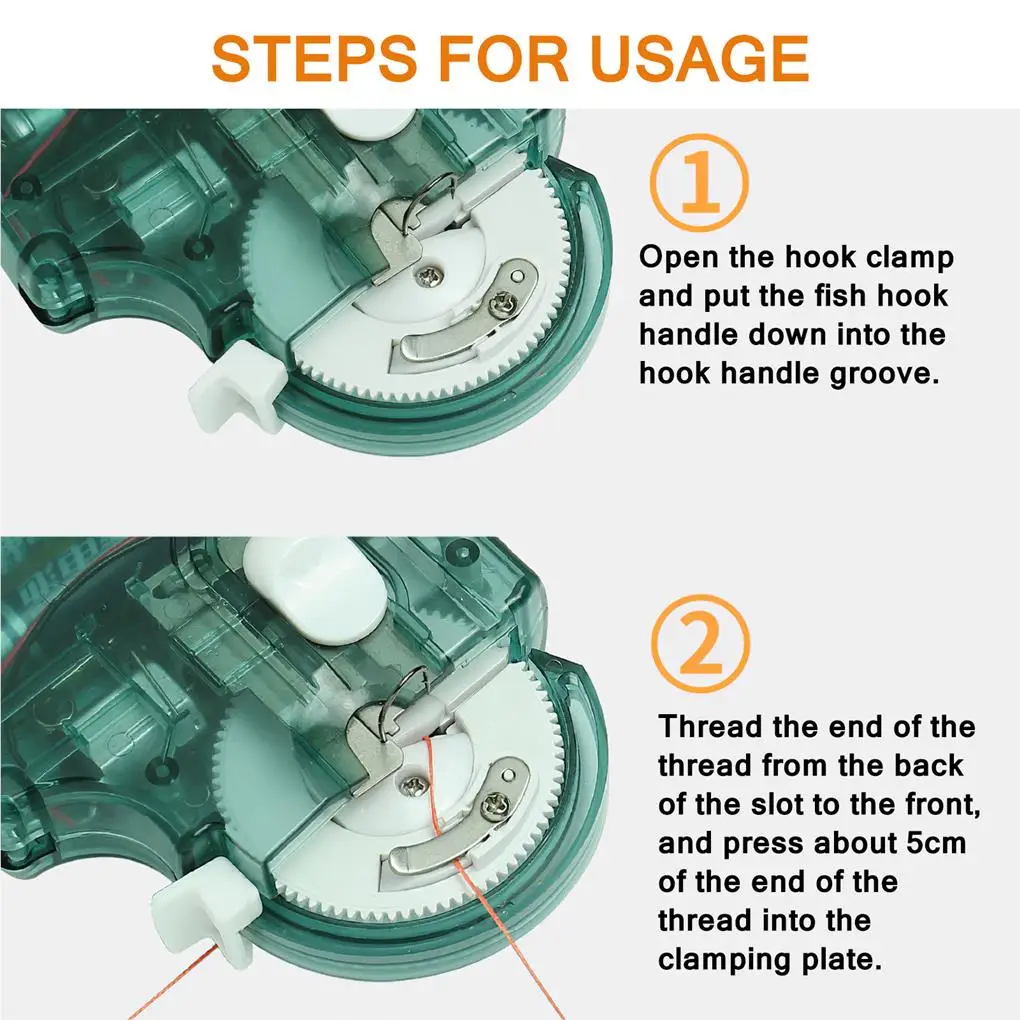 STEPS FOR USAGE

①
Open the hook clamp and put the fish hook handle down into the hook handle groove.

②
Thread the end of the thread from the back of the slot to the front, and press about 5cm of the end of the thread into the clamping plate.